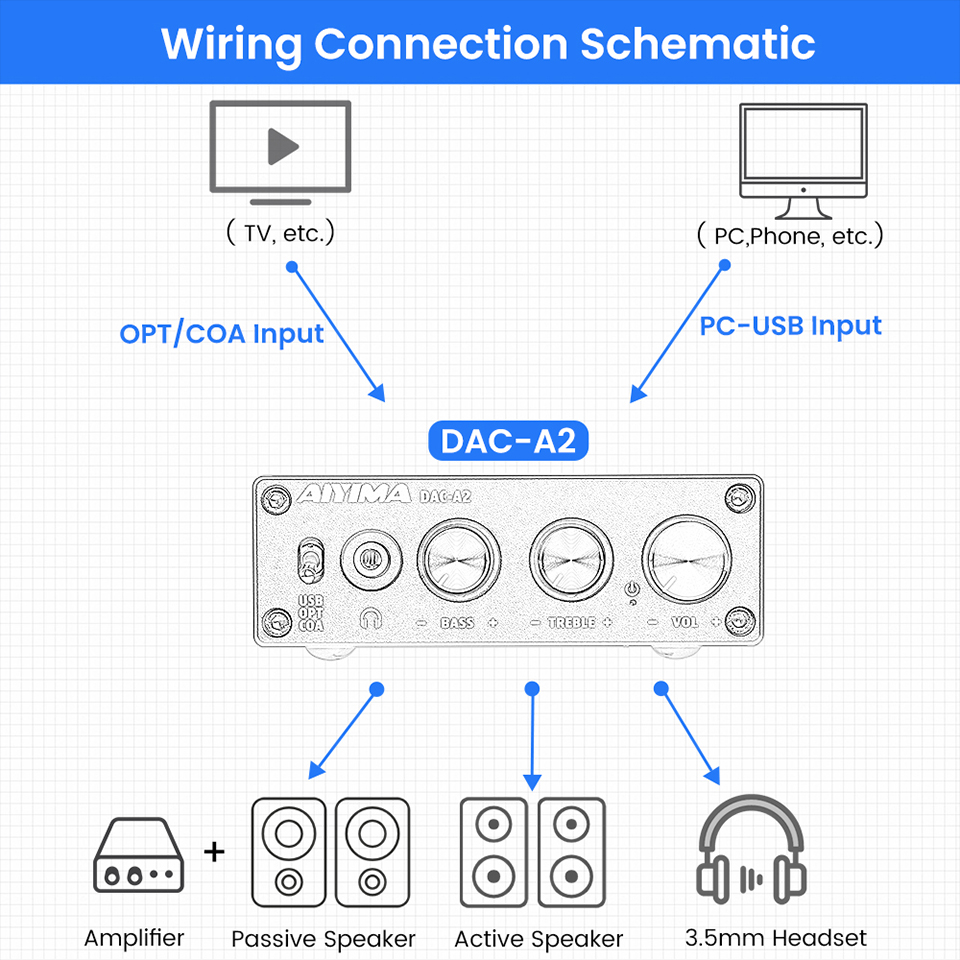 Wiring Connection Schematic

( TV, etc.)

( PC,Phone, etc.)

OPT/COA Input

PC-USB Input

DAC-A2

AIYIMA DAC-A2

USB
OPT
COA

− BASS +

− TREBLE +

− VOL +

Amplifier

+

Passive Speaker

Active Speaker

3.5mm Headset