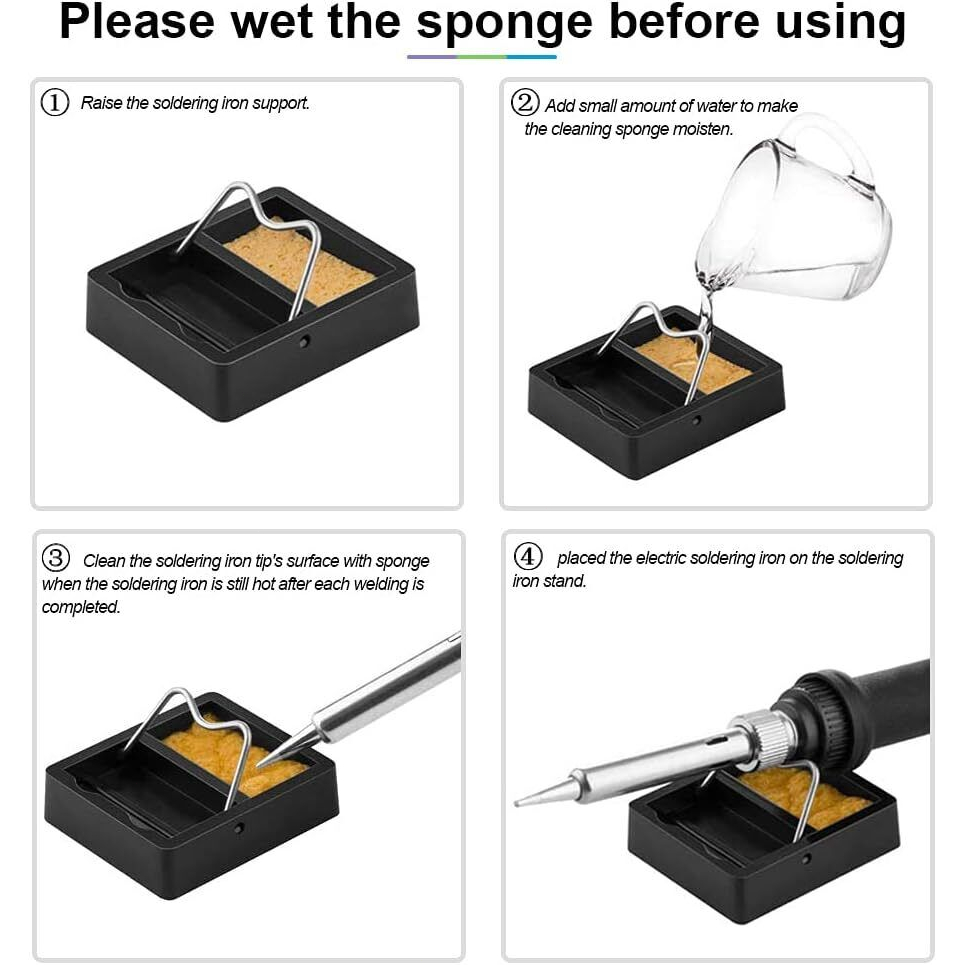 Please wet the sponge before using

① Raise the soldering iron support.

② Add small amount of water to make the cleaning sponge moisten.

③ Clean the soldering iron tip's surface with sponge when the soldering iron is still hot after each welding is completed.

④ placed the electric soldering iron on the soldering iron stand.