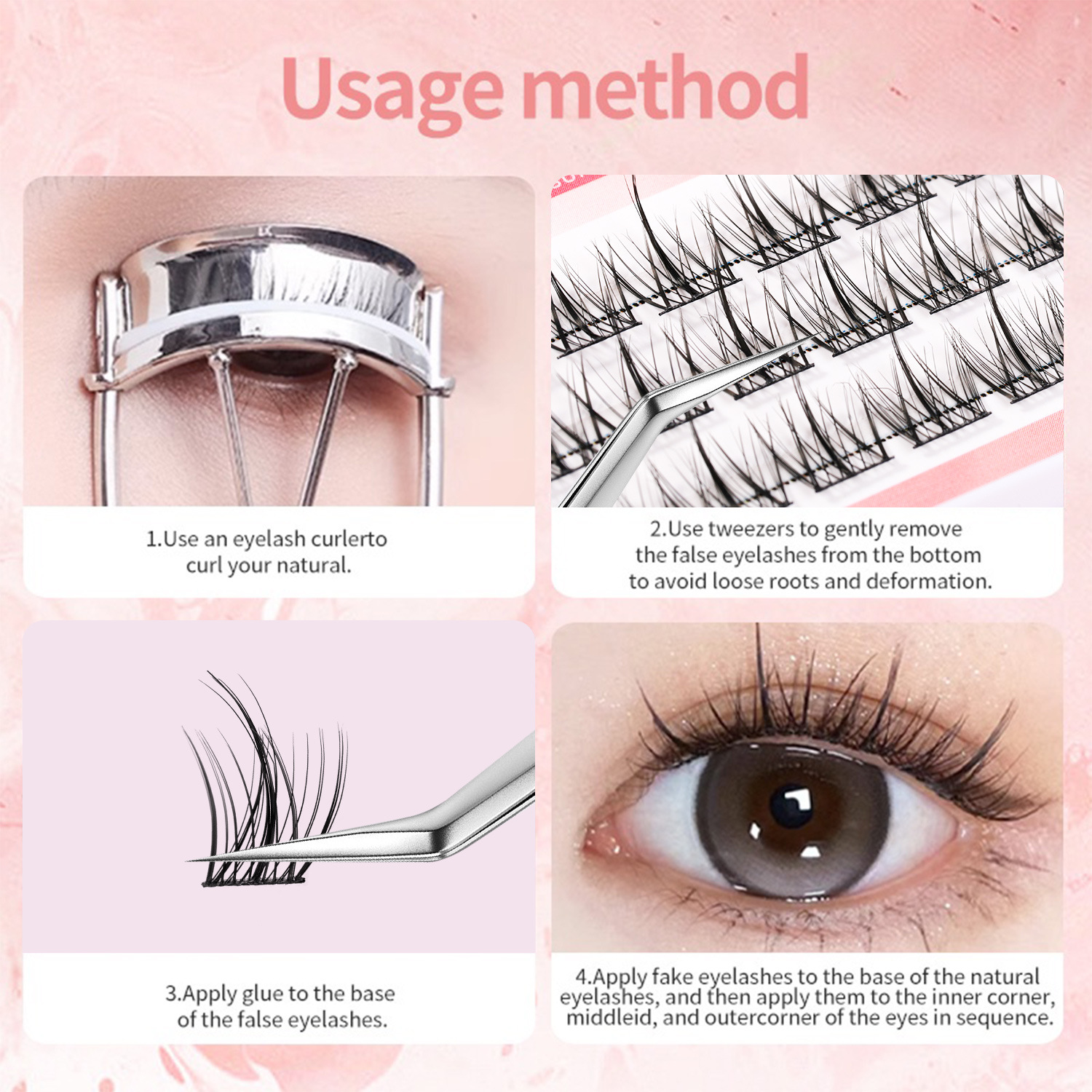 Usage method

1.Use an eyelash curlerto curl your natural.

2.Use tweezers to gently remove the false eyelashes from the bottom to avoid loose roots and deformation.

3.Apply glue to the base of the false eyelashes.

4.Apply fake eyelashes to the base of the natural eyelashes, and then apply them to the inner corner, middleid, and outercorner of the eyes in sequence.