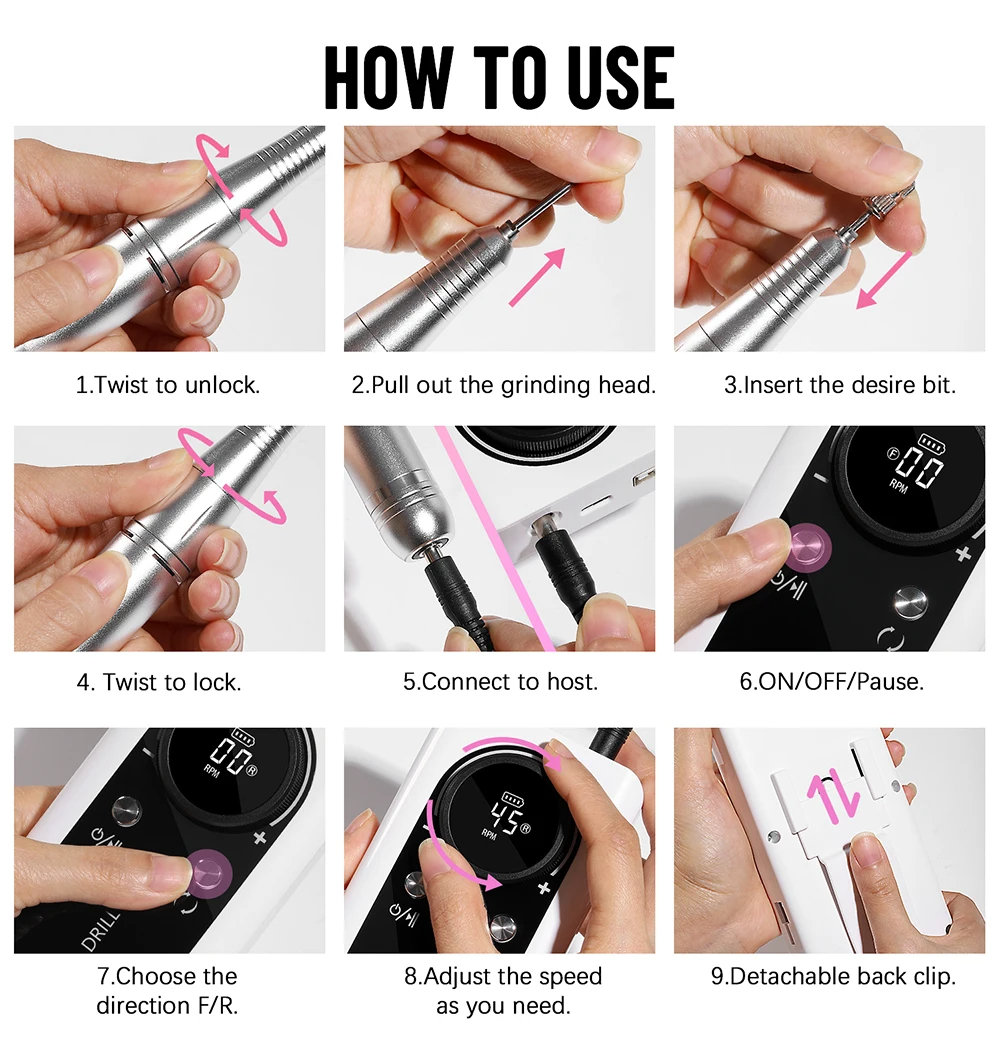 HOW TO USE

1.Twist to unlock.

2.Pull out the grinding head.

3.Insert the desire bit.

4. Twist to lock.

5.Connect to host.

F 00 RPM

6.ON/OFF/Pause.

00 R RPM

DRILL

7.Choose the direction F/R.

45 R RPM

8.Adjust the speed as you need.

9.Detachable back clip.