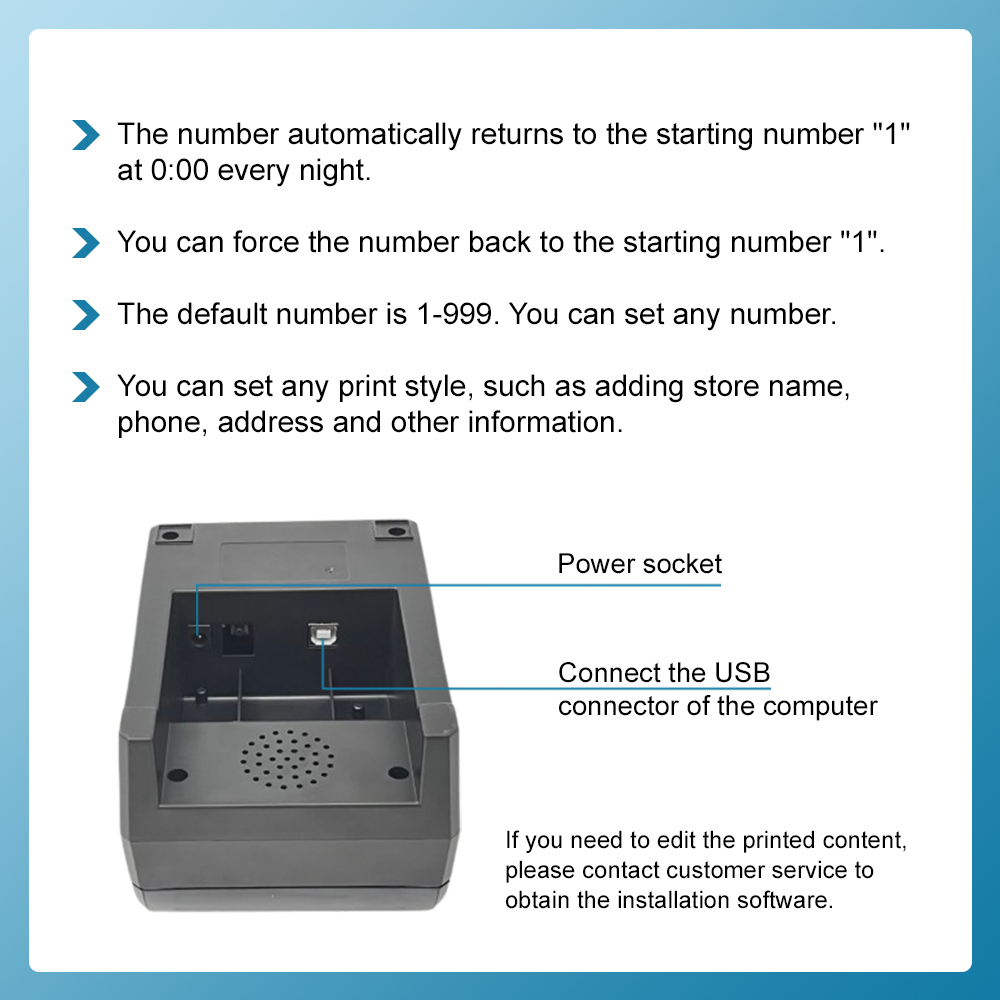 The number automatically returns to the starting number "1" at 0:00 every night.

You can force the number back to the starting number "1".

The default number is 1-999. You can set any number.

You can set any print style, such as adding store name, phone, address and other information.

Power socket

Connect the USB connector of the computer

If you need to edit the printed content, please contact customer service to obtain the installation software.