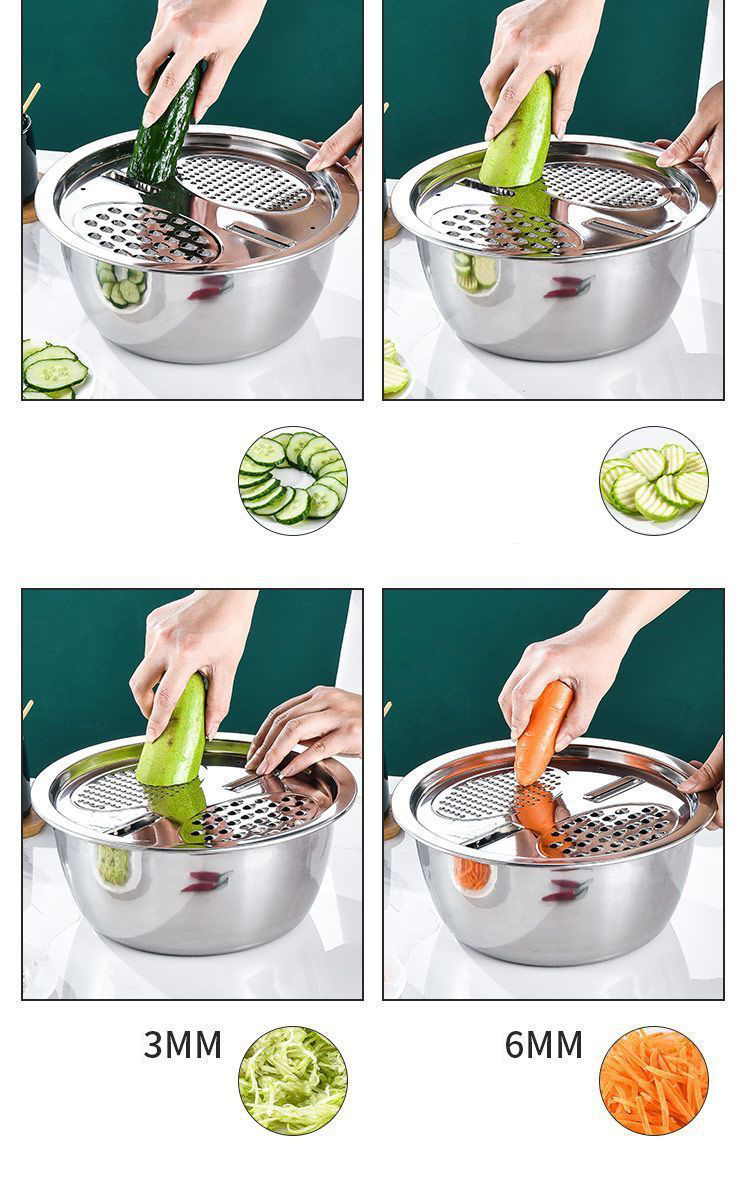 3MM

6MM