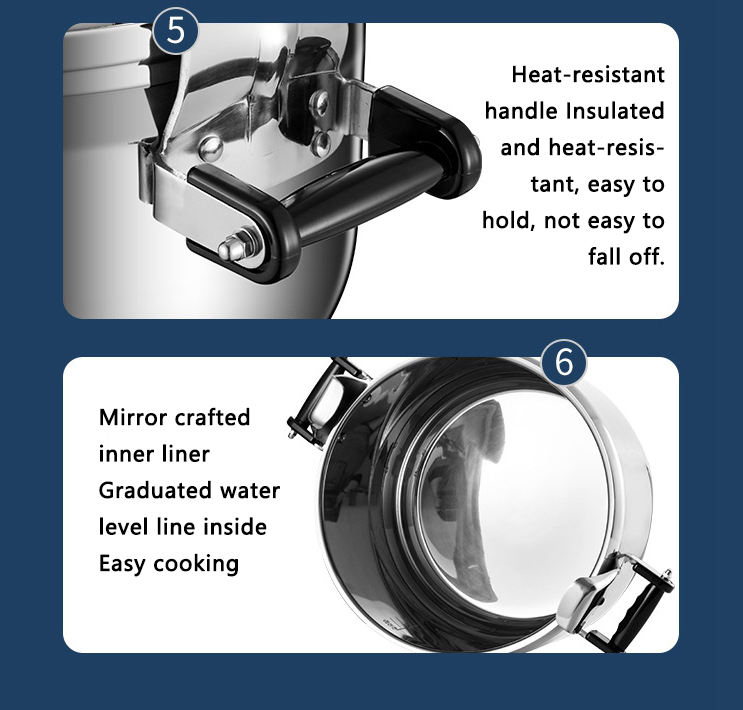 5

Heat-resistant handle Insulated and heat-resistant, easy to hold, not easy to fall off.

6

Mirror crafted inner liner
Graduated water level line inside
Easy cooking