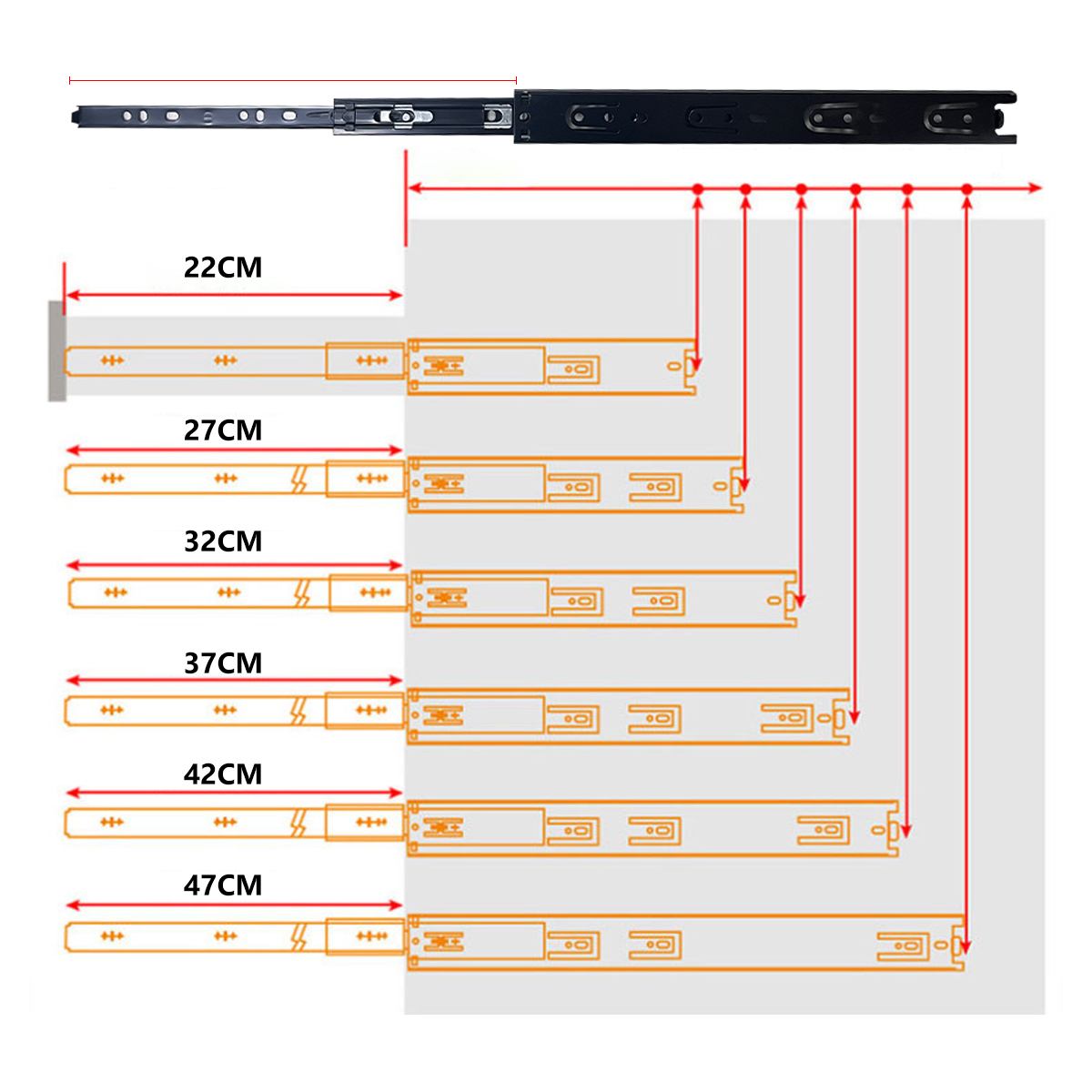 22CM

27CM

32CM

37CM

42CM

47CM