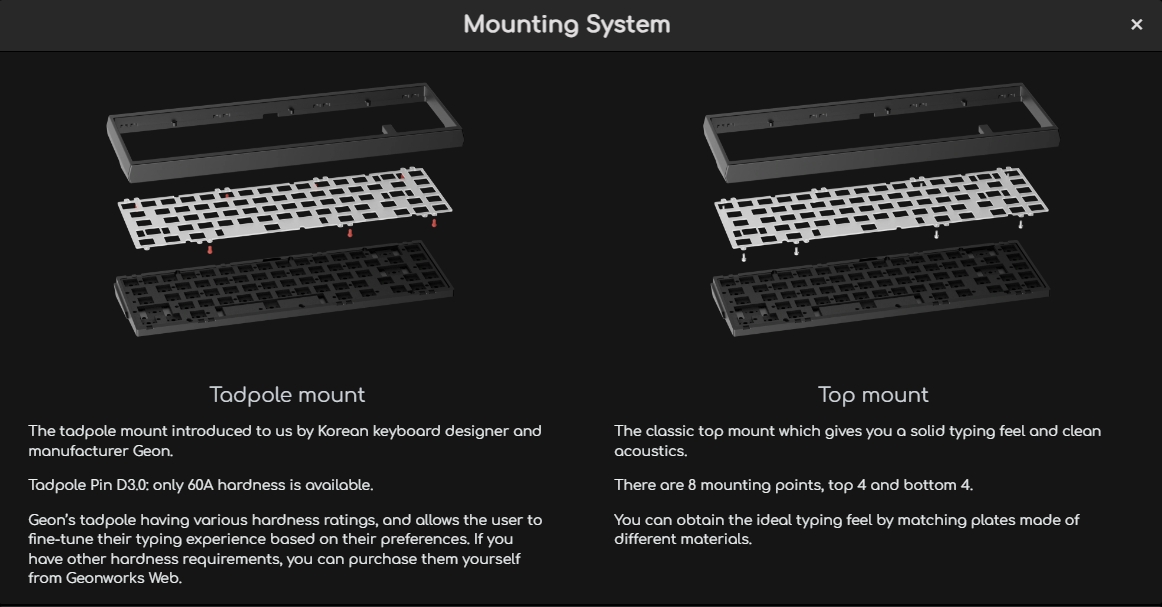 Mounting System

×

Tadpole mount

The tadpole mount introduced to us by Korean keyboard designer and manufacturer Geon.

Tadpole Pin D3.0: only 60A hardness is available.

Geon's tadpole having various hardness ratings, and allows the user to fine-tune their typing experience based on their preferences. If you have other hardness requirements, you can purchase them yourself from Geonworks Web.

Top mount

The classic top mount which gives you a solid typing feel and clean acoustics.

There are 8 mounting points, top 4 and bottom 4.

You can obtain the ideal typing feel by matching plates made of different materials.