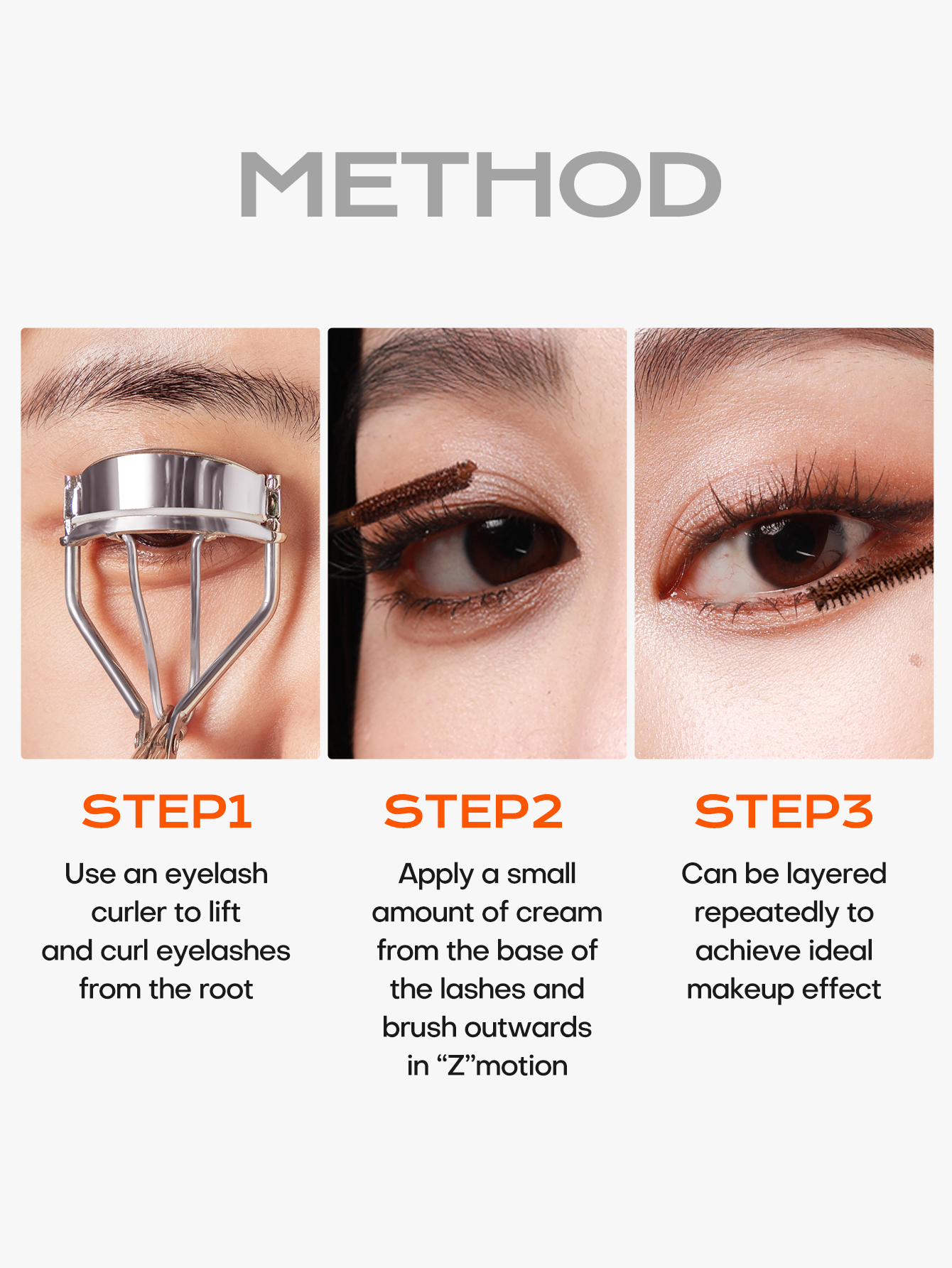 METHOD

STEP1

Use an eyelash curler to lift and curl eyelashes from the root

STEP2

Apply a small amount of cream from the base of the lashes and brush outwards in “Z”motion

STEP3

Can be layered repeatedly to achieve ideal makeup effect