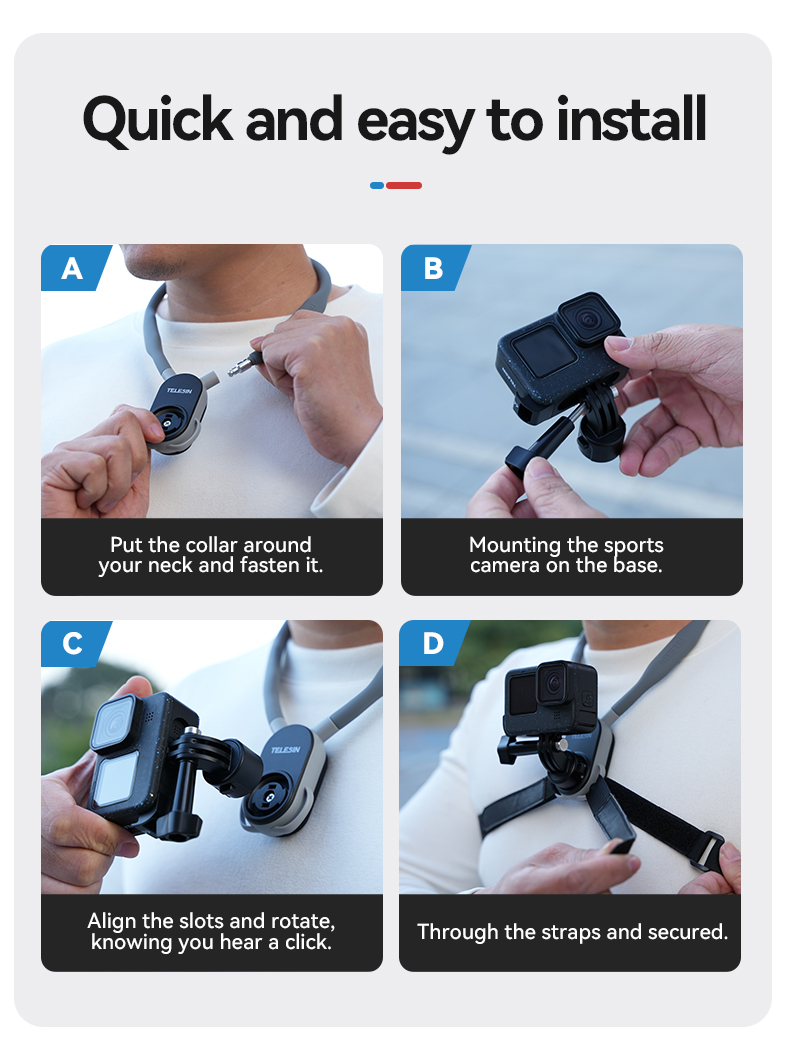 Quick and easy to install

A

TELESIN

Put the collar around your neck and fasten it.

B

Mounting the sports camera on the base.

C

TELESIN

Align the slots and rotate, knowing you hear a click.

D

Through the straps and secured.