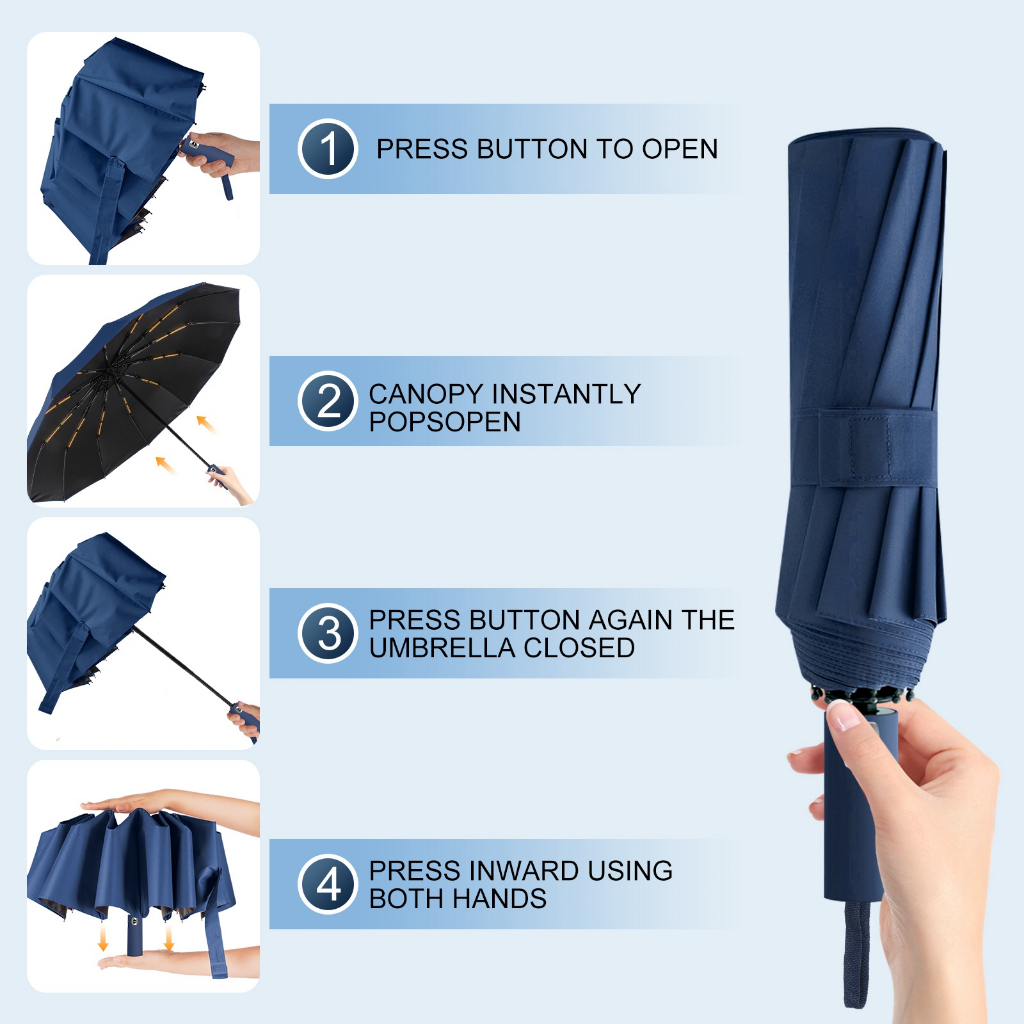 1 PRESS BUTTON TO OPEN

2 CANOPY INSTANTLY POPSOPEN

3 PRESS BUTTON AGAIN THE UMBRELLA CLOSED

4 PRESS INWARD USING BOTH HANDS