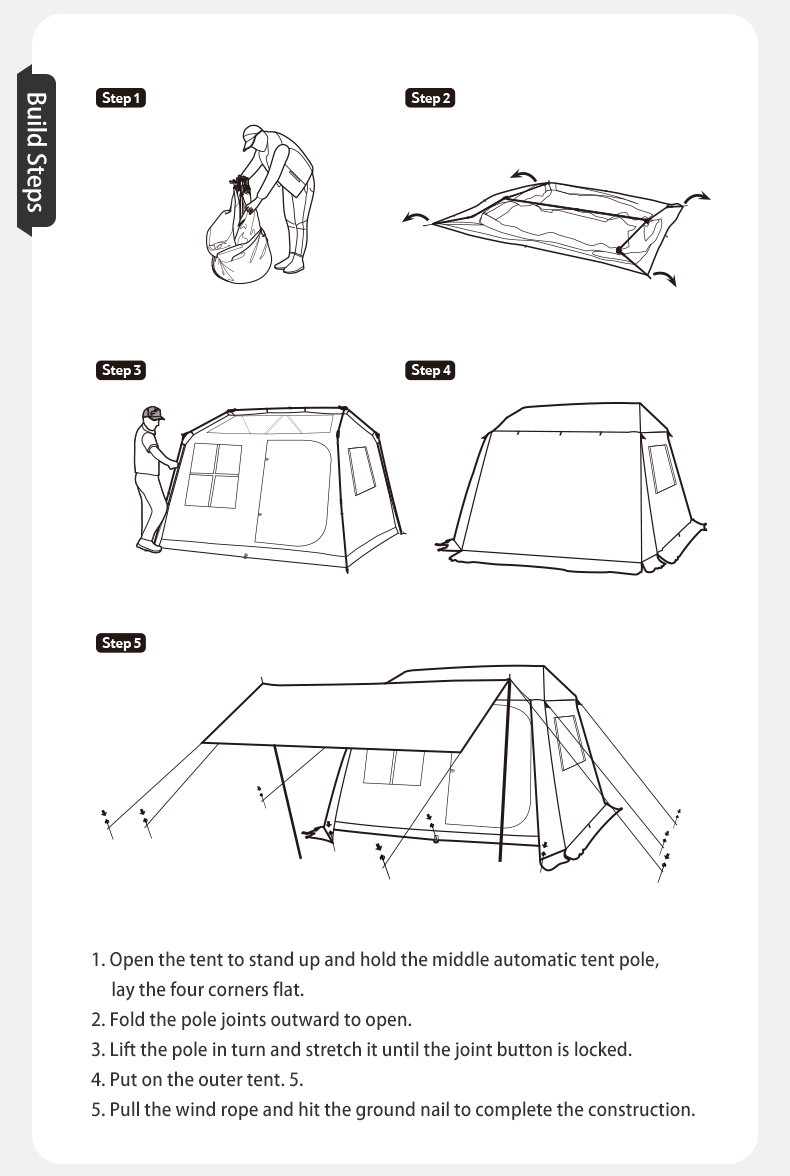 Build Steps

Step 1

Step 2

Step 3

Step 4

Step 5

1. Open the tent to stand up and hold the middle automatic tent pole, lay the four corners flat.
2. Fold the pole joints outward to open.
3. Lift the pole in turn and stretch it until the joint button is locked.
4. Put on the outer tent. 5.
5. Pull the wind rope and hit the ground nail to complete the construction.