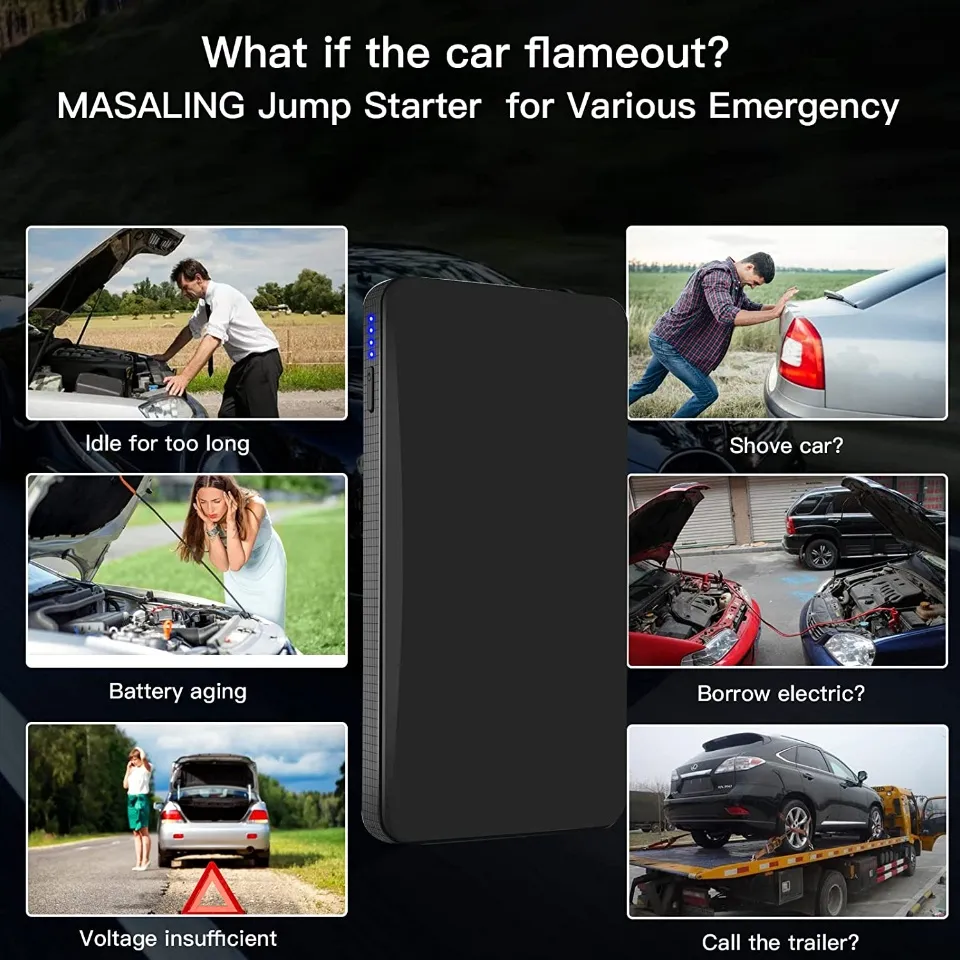 What if the car flameout?
MASALING Jump Starter for Various Emergency

Idle for too long

Battery aging

Voltage insufficient

Shove car?

Borrow electric?

Call the trailer?