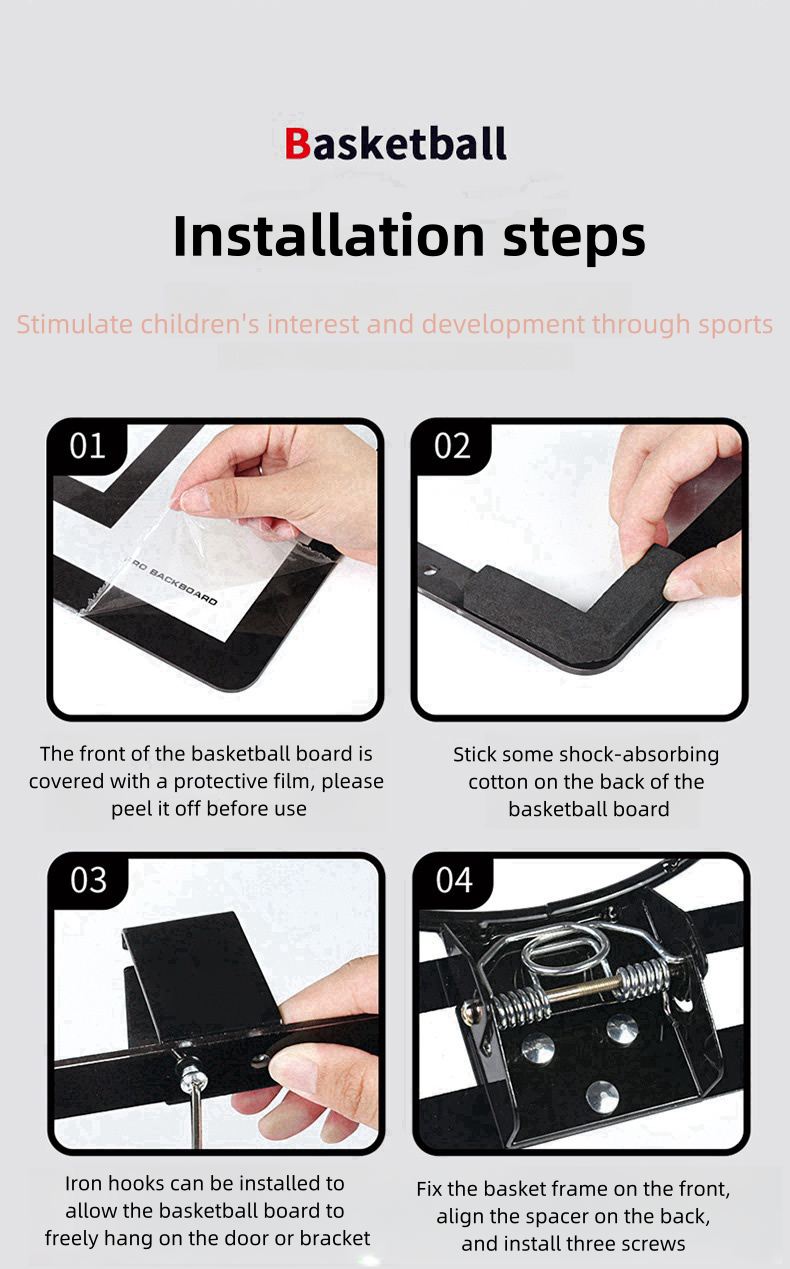 Basketball

Installation steps

Stimulate children's interest and development through sports

01

RO BACKBOARD

The front of the basketball board is covered with a protective film, please peel it off before use

02

Stick some shock-absorbing cotton on the back of the basketball board

03

Iron hooks can be installed to allow the basketball board to freely hang on the door or bracket

04

Fix the basket frame on the front, align the spacer on the back, and install three screws