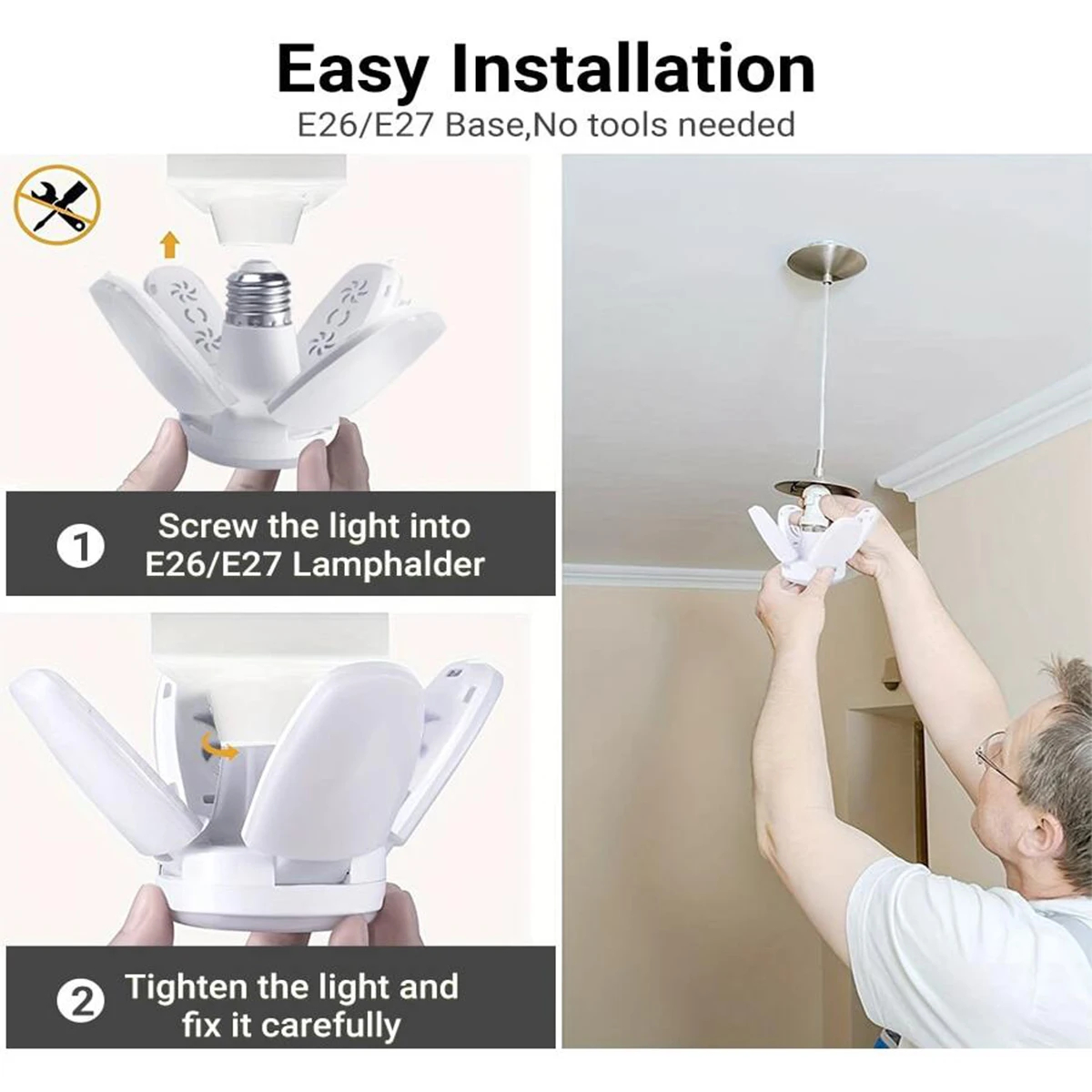 Easy Installation

E26/E27 Base,No tools needed

1 Screw the light into E26/E27 Lamphalder

2 Tighten the light and fix it carefully