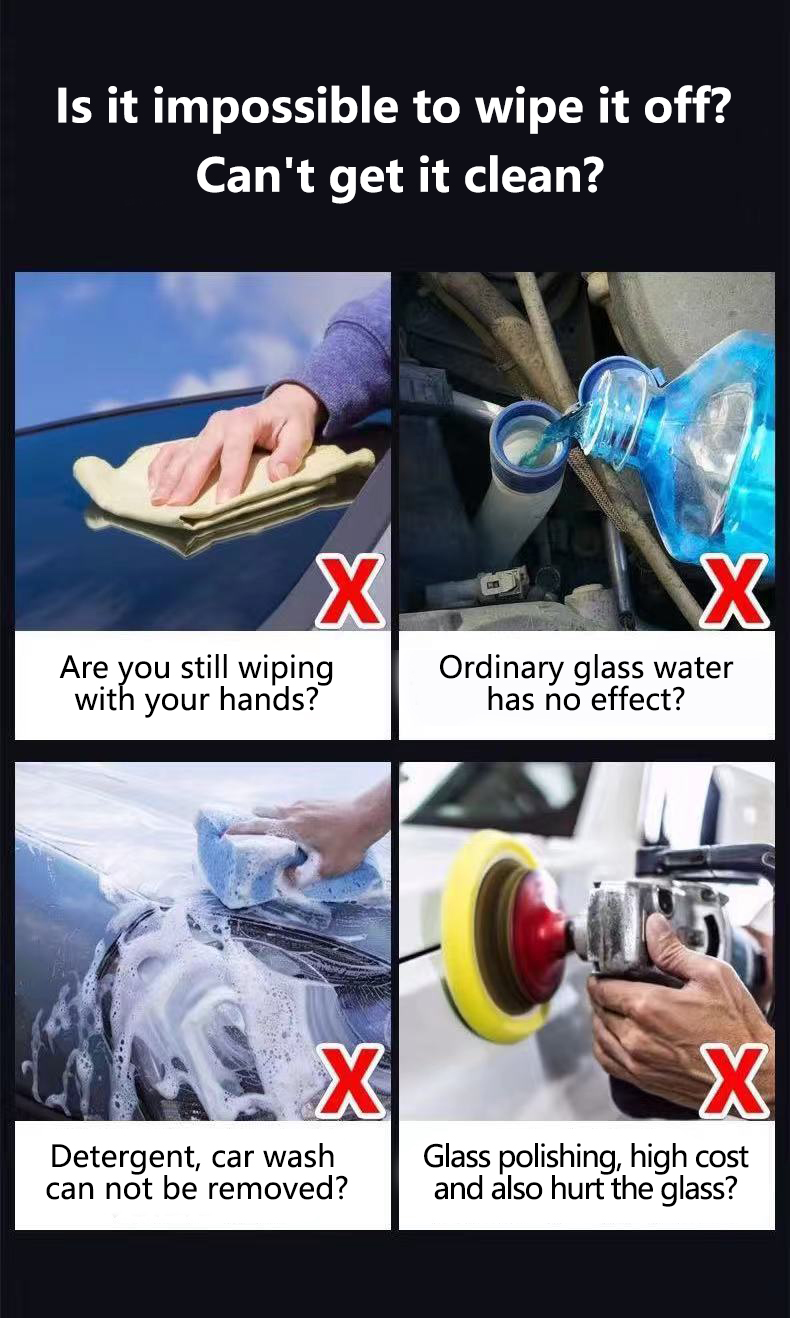 Is it impossible to wipe it off?
Can't get it clean?

X

Are you still wiping with your hands?

X

Ordinary glass water has no effect?

X

Detergent, car wash can not be removed?

X

Glass polishing, high cost and also hurt the glass?