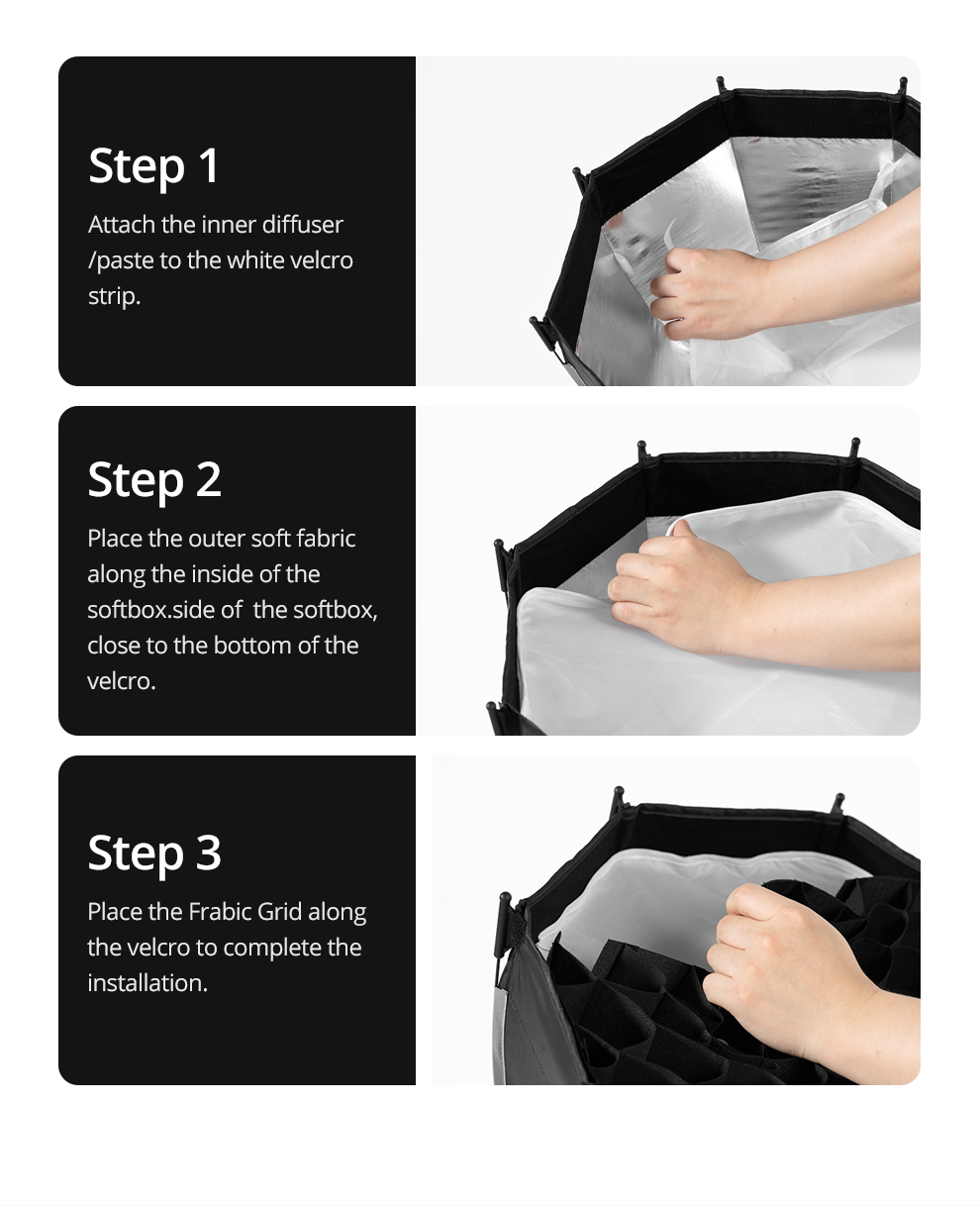 Step 1
Attach the inner diffuser /paste to the white velcro strip.

Step 2
Place the outer soft fabric along the inside of the softbox.side of the softbox, close to the bottom of the velcro.

Step 3
Place the Frabic Grid along the velcro to complete the installation.