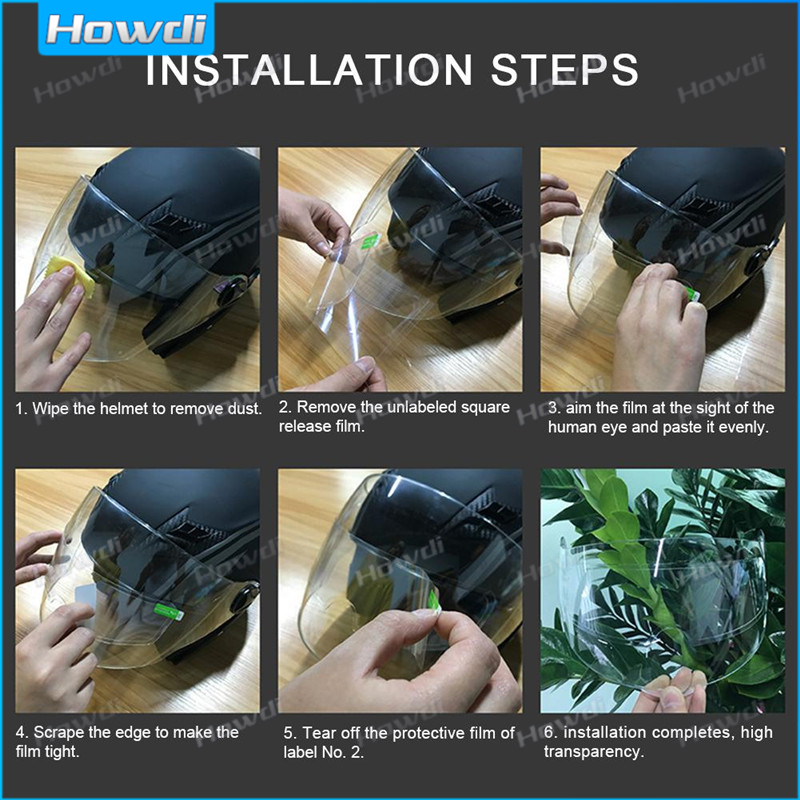 Howdi

INSTALLATION STEPS

1. Wipe the helmet to remove dust.

2. Remove the unlabeled square release film.

3. aim the film at the sight of the human eye and paste it evenly.

4. Scrape the edge to make the film tight.

5. Tear off the protective film of label No. 2.

6. installation completes, high transparency.