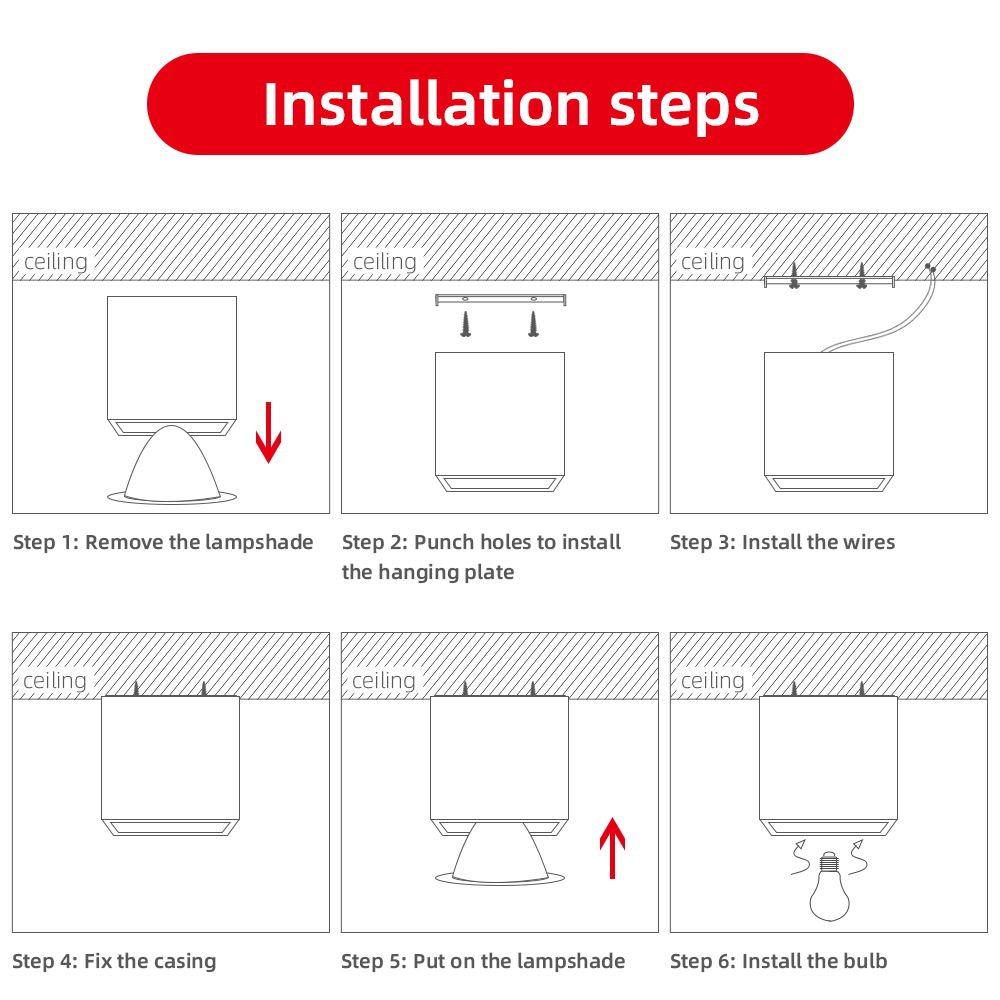 Installation steps

ceiling

Step 1: Remove the lampshade

ceiling

Step 2: Punch holes to install the hanging plate

ceiling

Step 3: Install the wires

ceiling

Step 4: Fix the casing

ceiling

Step 5: Put on the lampshade

ceiling

Step 6: Install the bulb