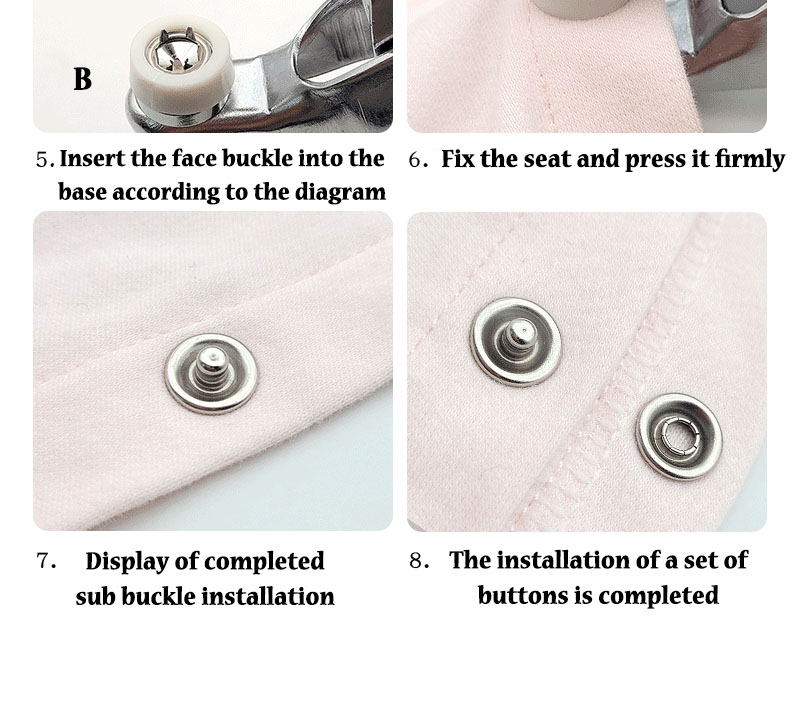 B

5. Insert the face buckle into the base according to the diagram

6. Fix the seat and press it firmly

7. Display of completed sub buckle installation

8. The installation of a set of buttons is completed