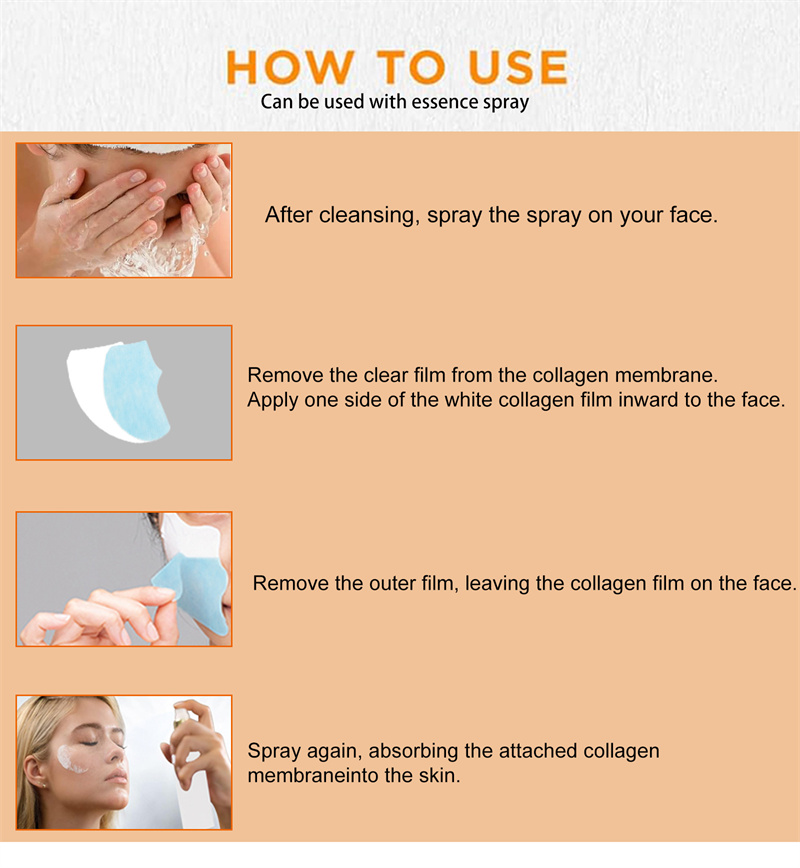 HOW TO USE
Can be used with essence spray

After cleansing, spray the spray on your face.

Remove the clear film from the collagen membrane.
Apply one side of the white collagen film inward to the face.

Remove the outer film, leaving the collagen film on the face.

Spray again, absorbing the attached collagen membraneinto the skin.