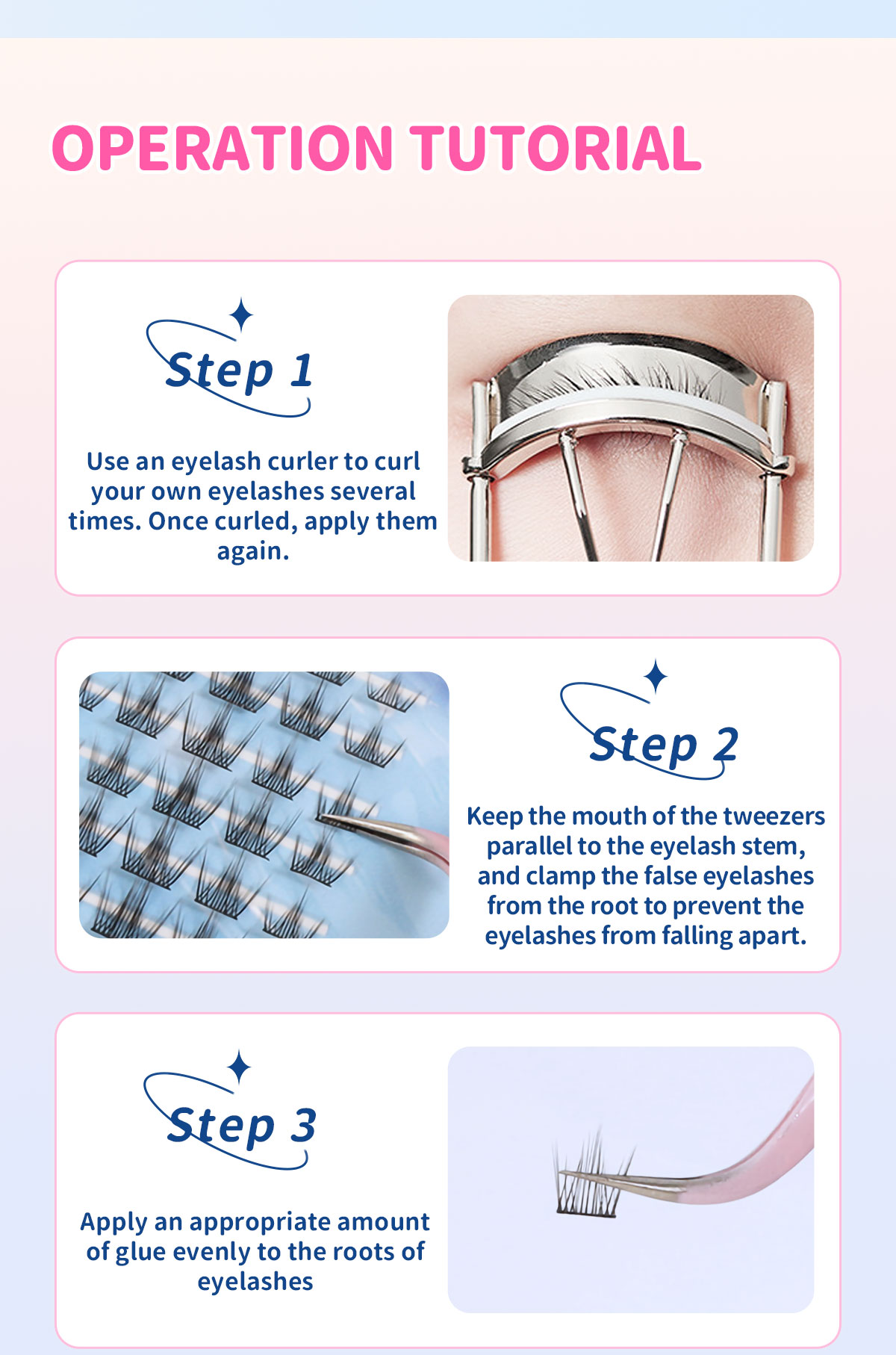 OPERATION TUTORIAL

Step 1

Use an eyelash curler to curl your own eyelashes several times. Once curled, apply them again.

Step 2

Keep the mouth of the tweezers parallel to the eyelash stem, and clamp the false eyelashes from the root to prevent the eyelashes from falling apart.

Step 3

Apply an appropriate amount of glue evenly to the roots of eyelashes