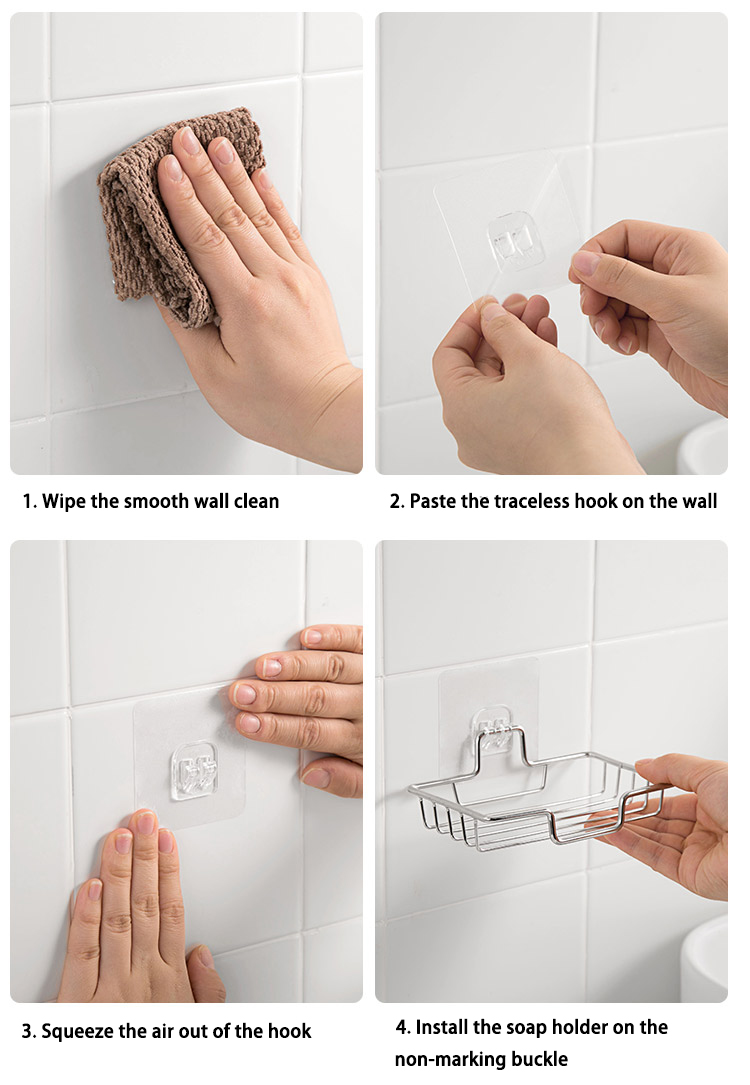 1. Wipe the smooth wall clean

2. Paste the traceless hook on the wall

3. Squeeze the air out of the hook

4. Install the soap holder on the non-marking buckle