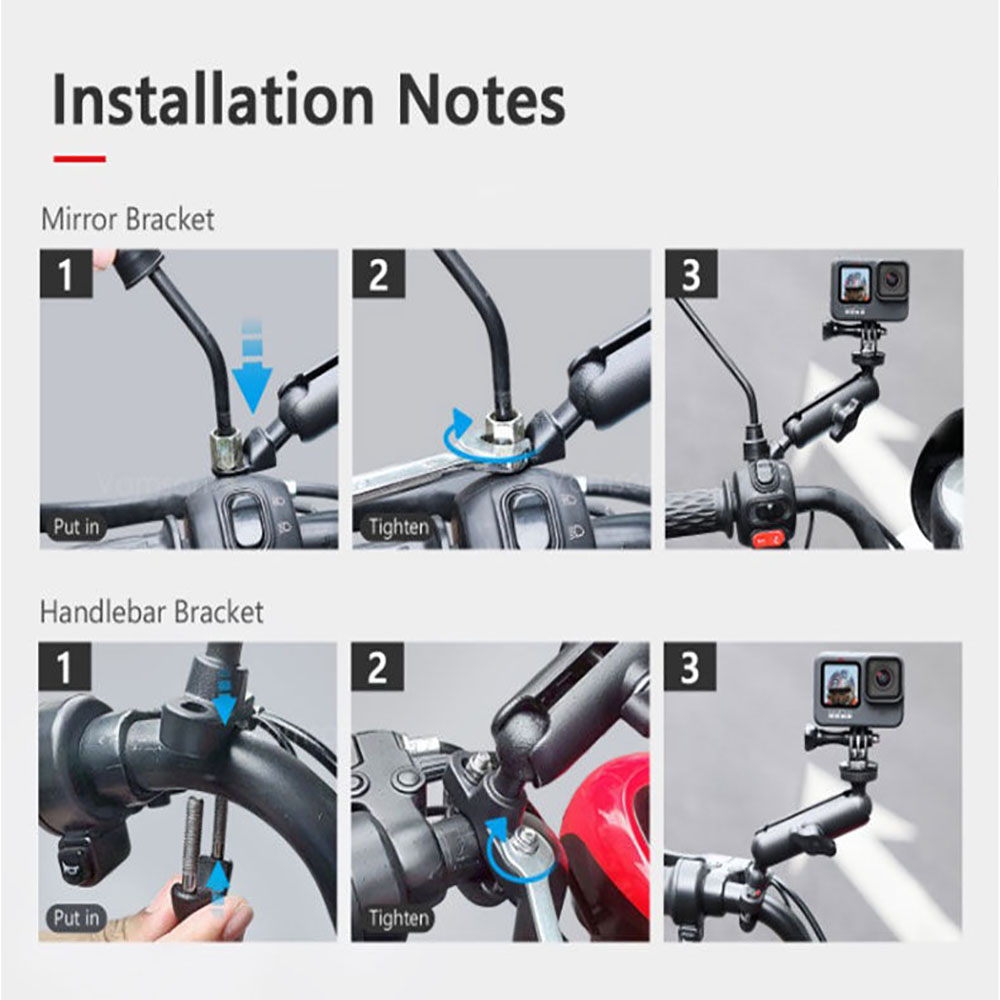 Installation Notes

Mirror Bracket

1
Put in

2
Tighten

3

Handlebar Bracket

1
Put in

2
Tighten

3