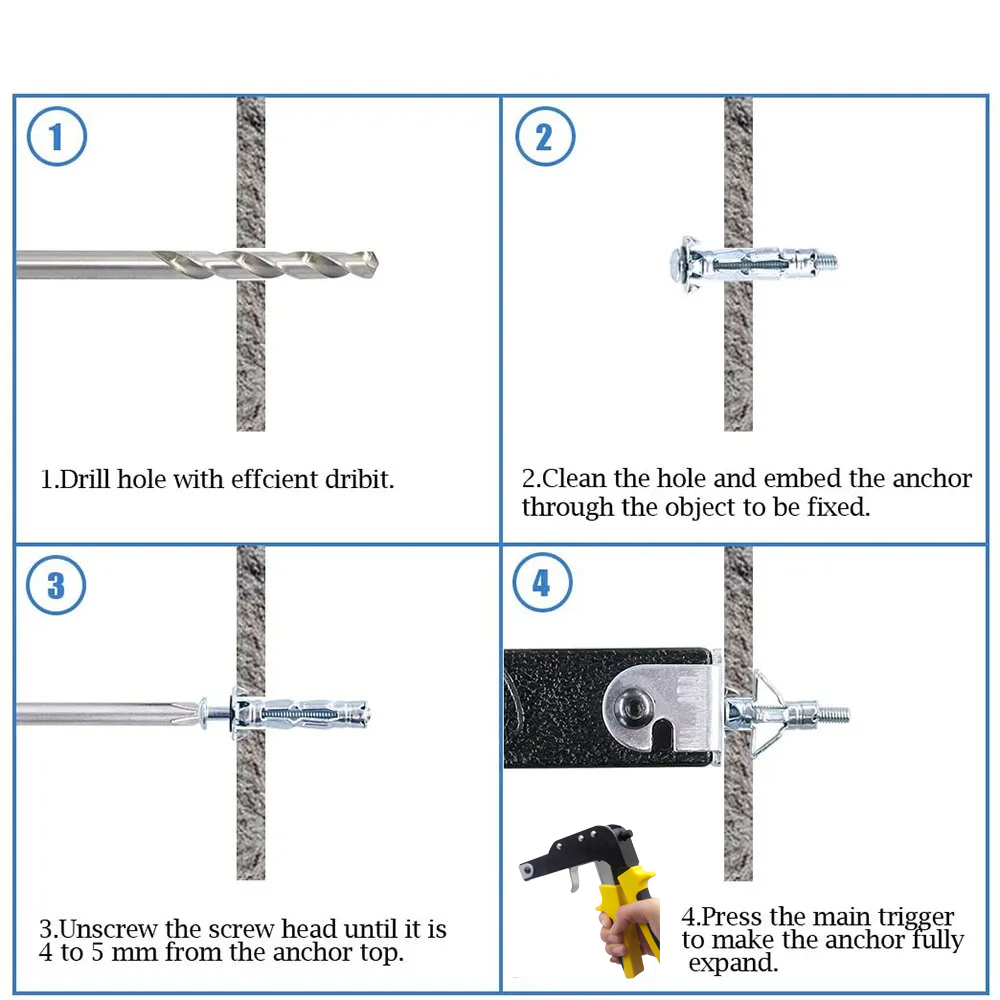 1

1.Drill hole with effcient dribit.

2

2.Clean the hole and embed the anchor through the object to be fixed.

3

3.Unscrew the screw head until it is 4 to 5 mm from the anchor top.

4

4.Press the main trigger to make the anchor fully expand.