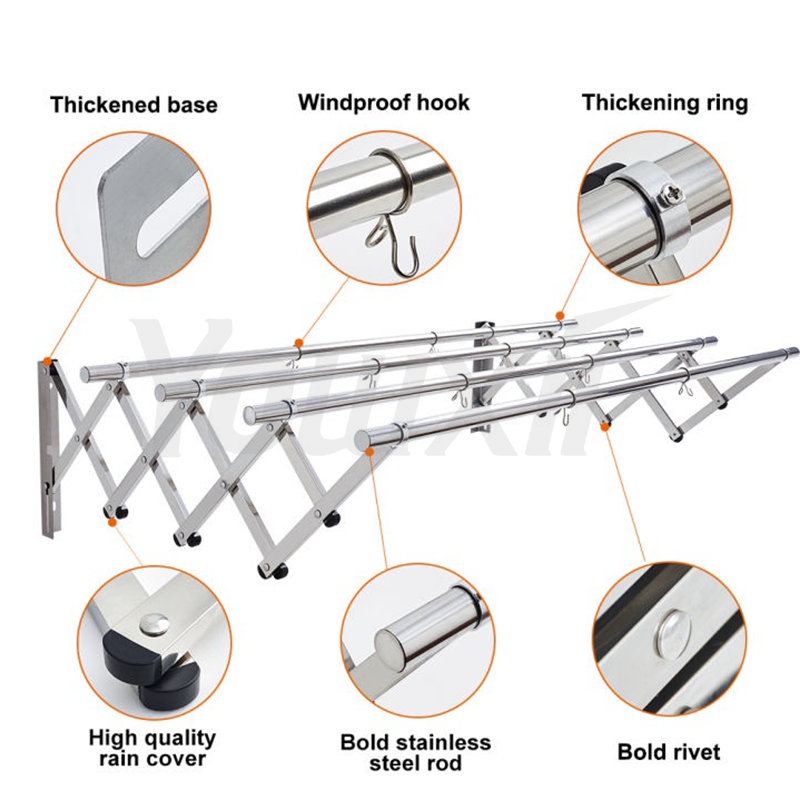 Thickened base

Windproof hook

Thickening ring

Yuuxin

High quality rain cover

Bold stainless steel rod

Bold rivet