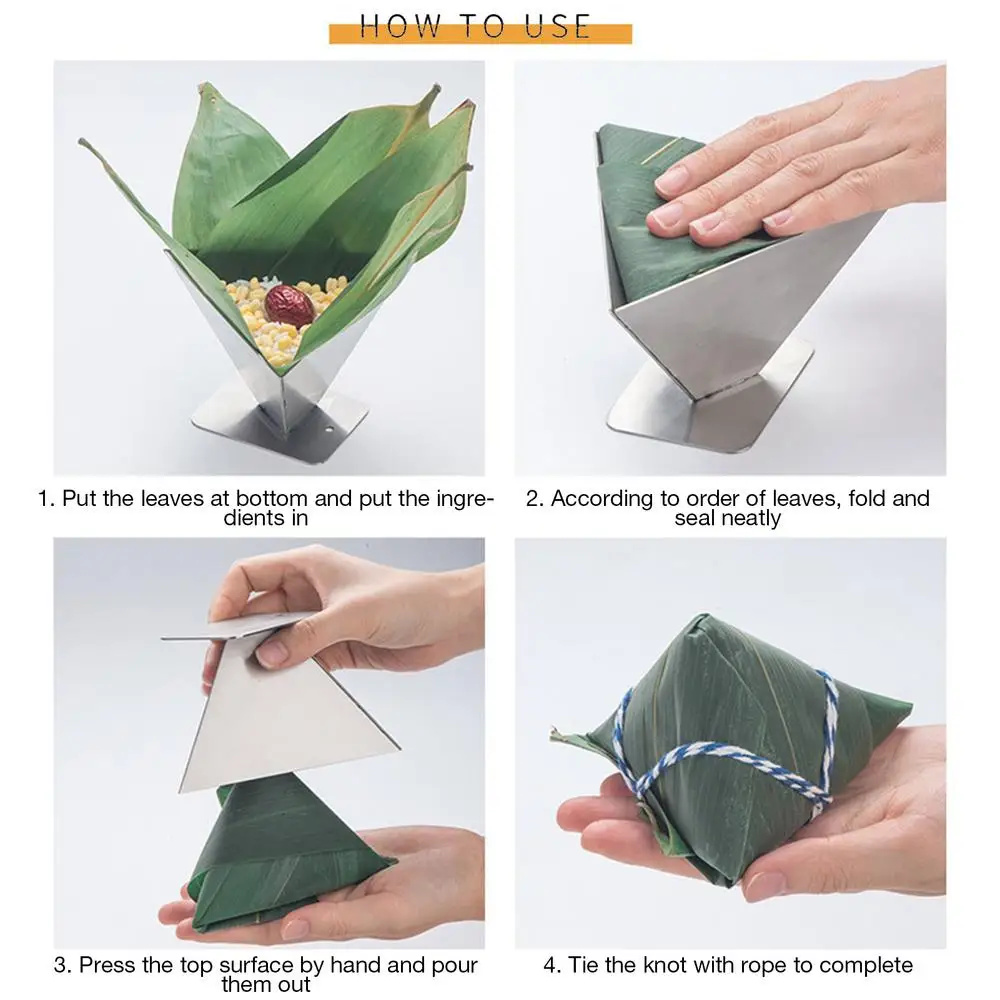 HOW TO USE

1. Put the leaves at bottom and put the ingredients in

2. According to order of leaves, fold and seal neatly

3. Press the top surface by hand and pour them out

4. Tie the knot with rope to complete