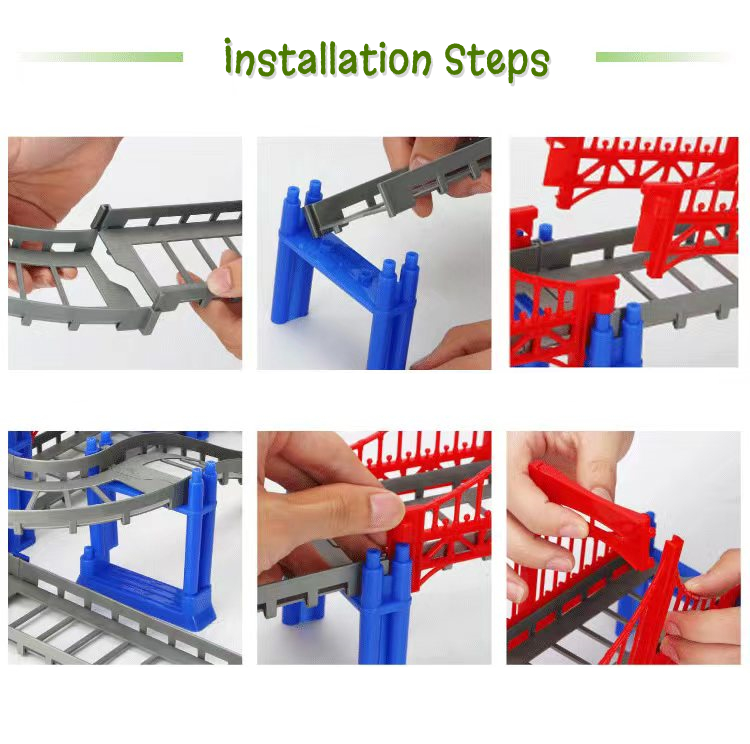 installation Steps