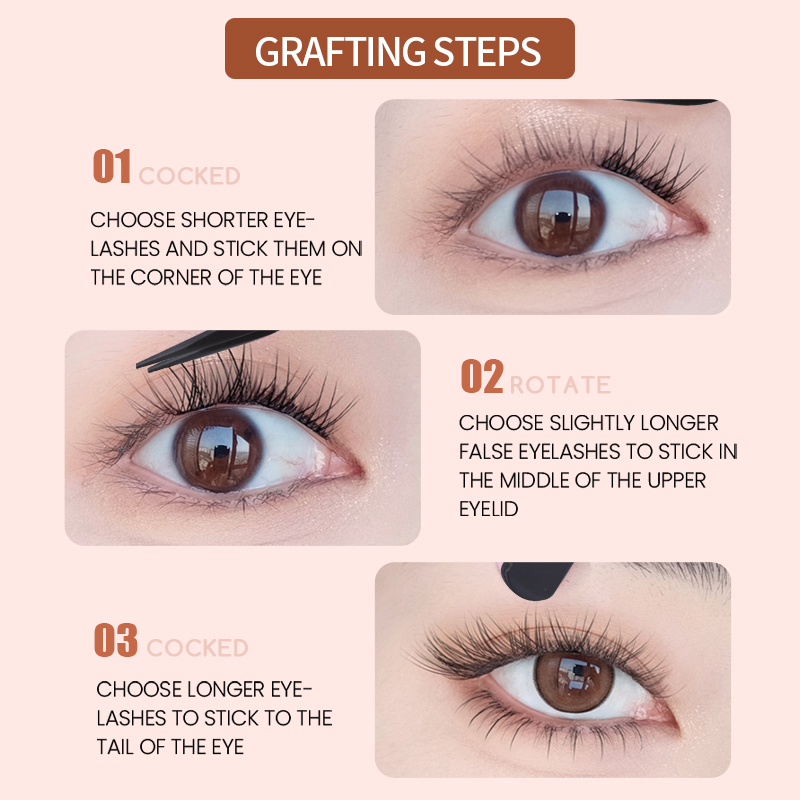 GRAFTING STEPS

01 COCKED

CHOOSE SHORTER EYELASHES AND STICK THEM ON THE CORNER OF THE EYE

02 ROTATE

CHOOSE SLIGHTLY LONGER FALSE EYELASHES TO STICK IN THE MIDDLE OF THE UPPER EYELID

03 COCKED

CHOOSE LONGER EYELASHES TO STICK TO THE TAIL OF THE EYE