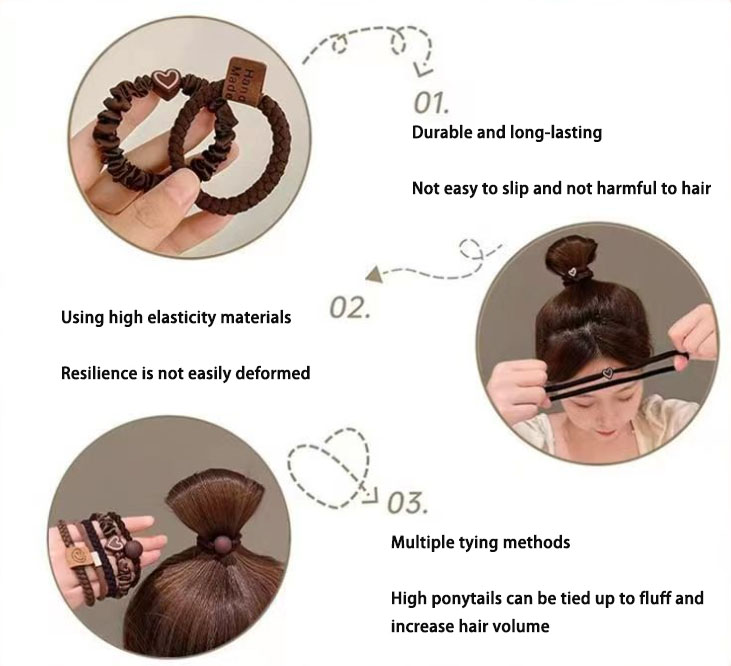 Hand Made

01.

Durable and long-lasting

Not easy to slip and not harmful to hair

02.

Using high elasticity materials

Resilience is not easily deformed

03.

Multiple tying methods

High ponytails can be tied up to fluff and increase hair volume