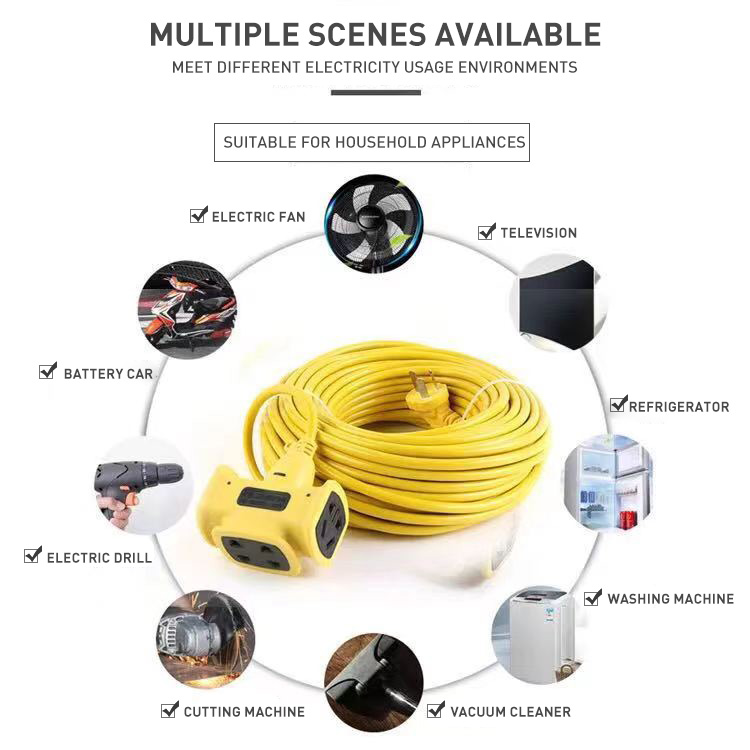 MULTIPLE SCENES AVAILABLE
MEET DIFFERENT ELECTRICITY USAGE ENVIRONMENTS

SUITABLE FOR HOUSEHOLD APPLIANCES

ELECTRIC FAN

TELEVISION

BATTERY CAR

REFRIGERATOR

ELECTRIC DRILL

WASHING MACHINE

CUTTING MACHINE

VACUUM CLEANER