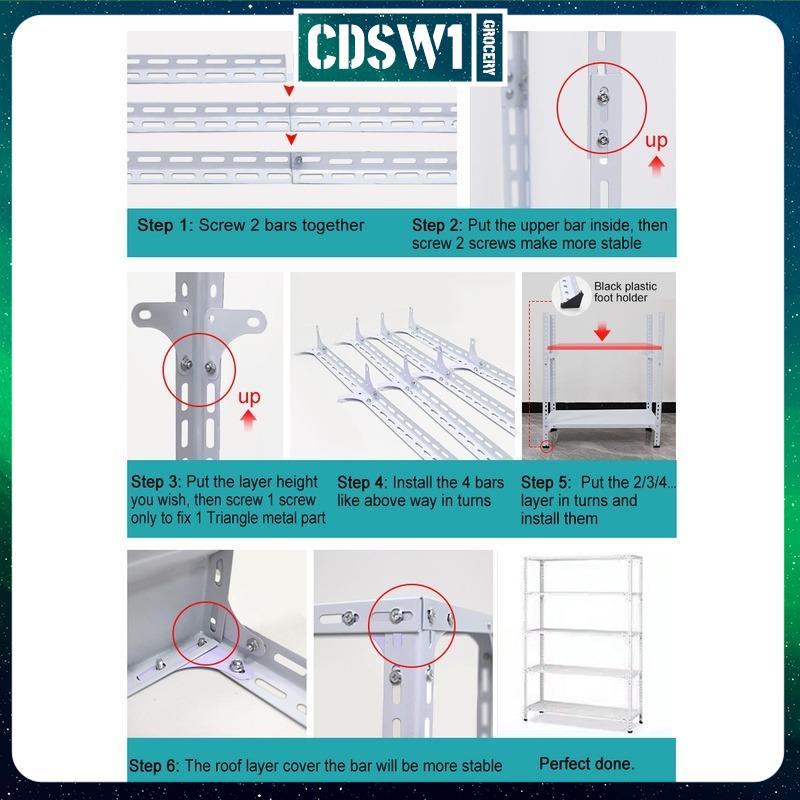 CDSW1 GROCERY

up

Step 1: Screw 2 bars together

Step 2: Put the upper bar inside, then screw 2 screws make more stable

up

Black plastic foot holder

Step 3: Put the layer height you wish, then screw 1 screw only to fix 1 Triangle metal part

Step 4: Install the 4 bars like above way in turns

Step 5: Put the 2/3/4... layer in turns and install them

Step 6: The roof layer cover the bar will be more stable

Perfect done.