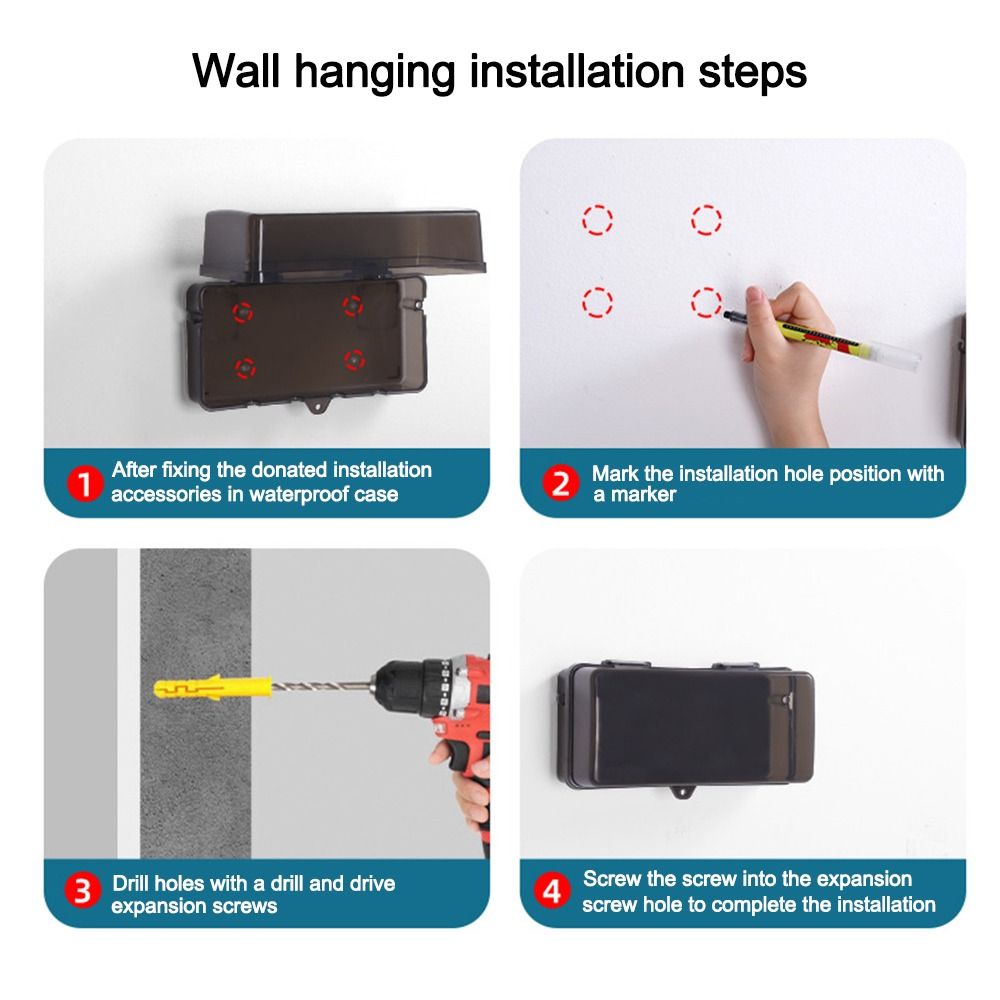 Wall hanging installation steps

1 After fixing the donated installation accessories in waterproof case

2 Mark the installation hole position with a marker

3 Drill holes with a drill and drive expansion screws

4 Screw the screw into the expansion screw hole to complete the installation