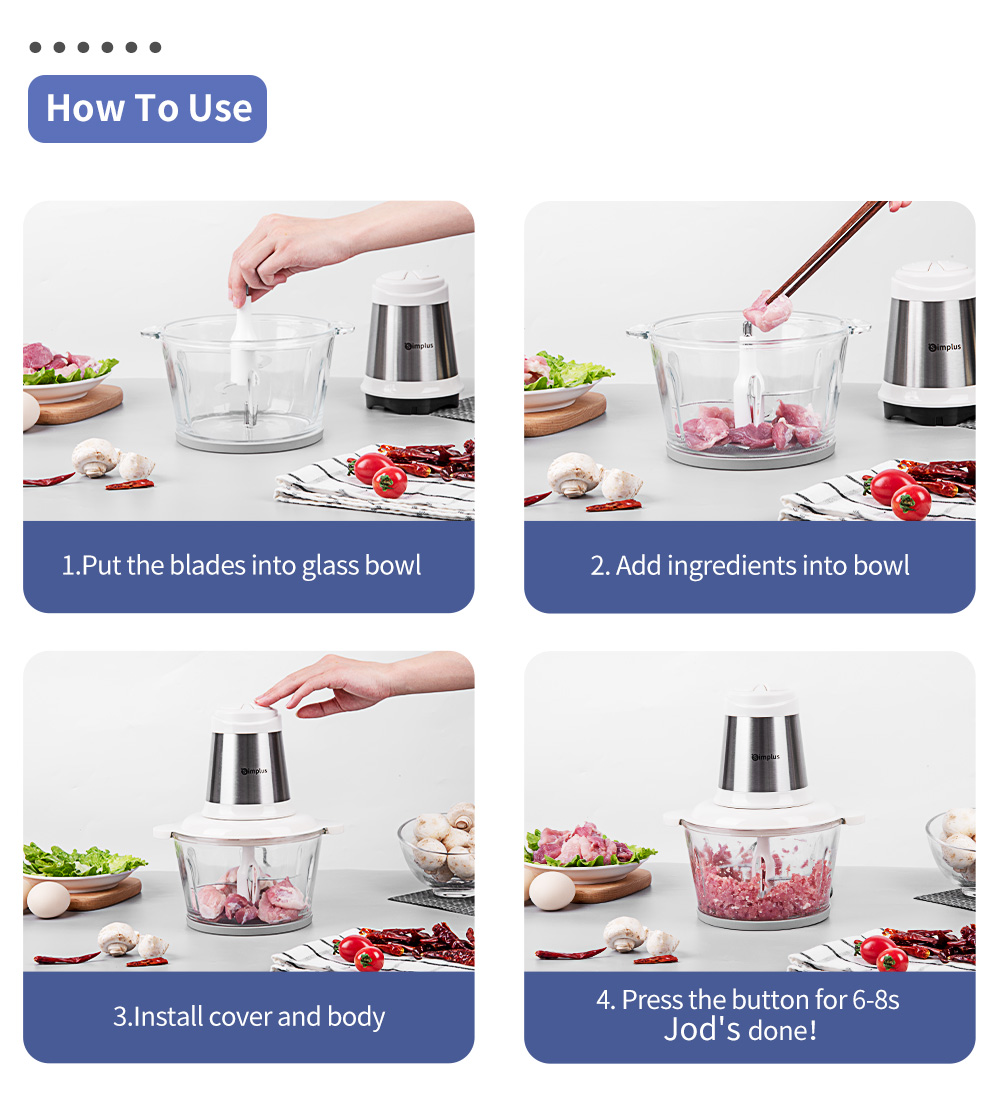 How To Use

Simplus

1.Put the blades into glass bowl

Simplus

2. Add ingredients into bowl

Simplus

3.Install cover and body

Simplus

4. Press the button for 6-8s
Jod's done!