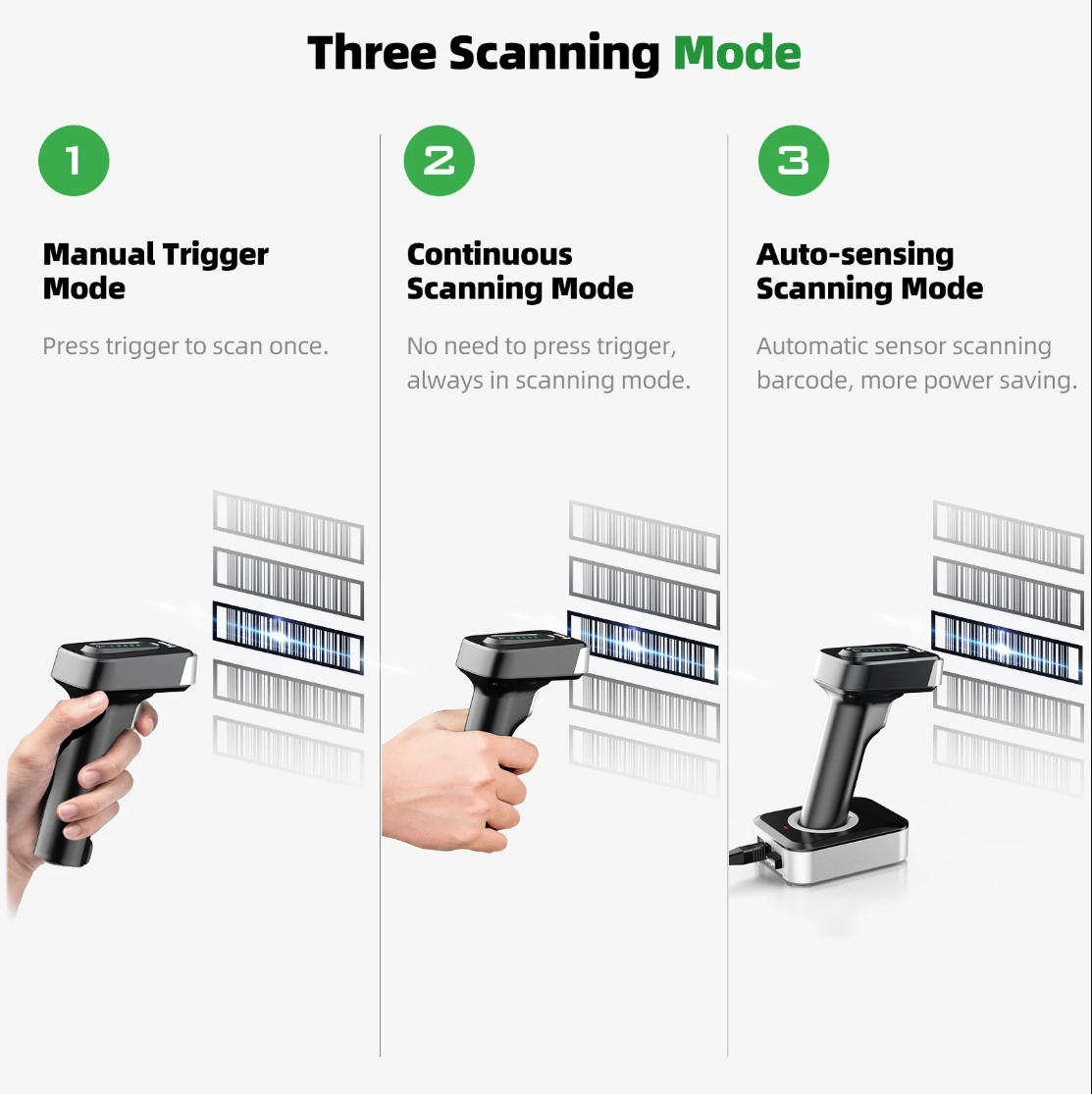 Three Scanning Mode

1

Manual Trigger Mode

Press trigger to scan once.

2

Continuous Scanning Mode

No need to press trigger, always in scanning mode.

3

Auto-sensing Scanning Mode

Automatic sensor scanning barcode, more power saving.