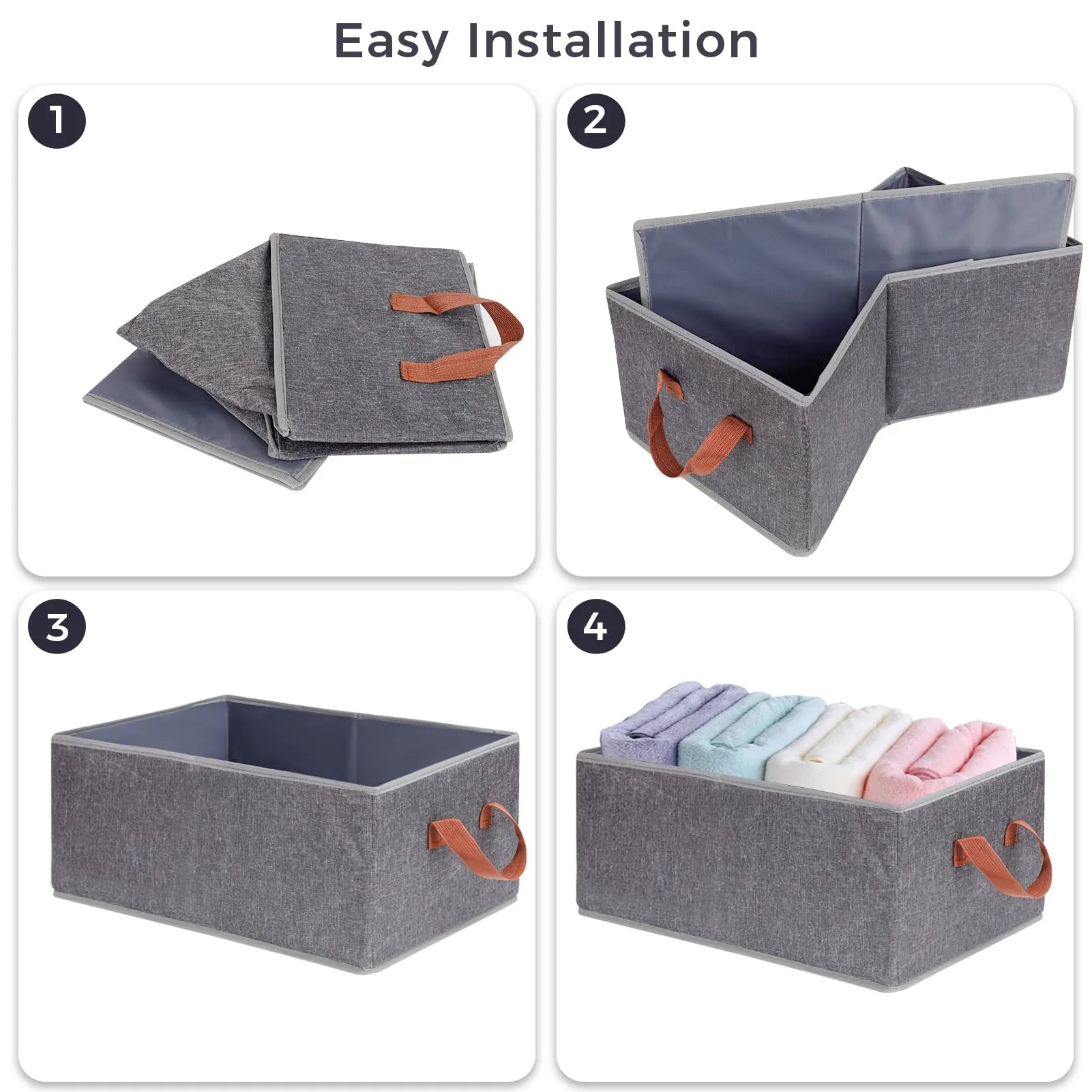 Easy Installation

1

2

3

4