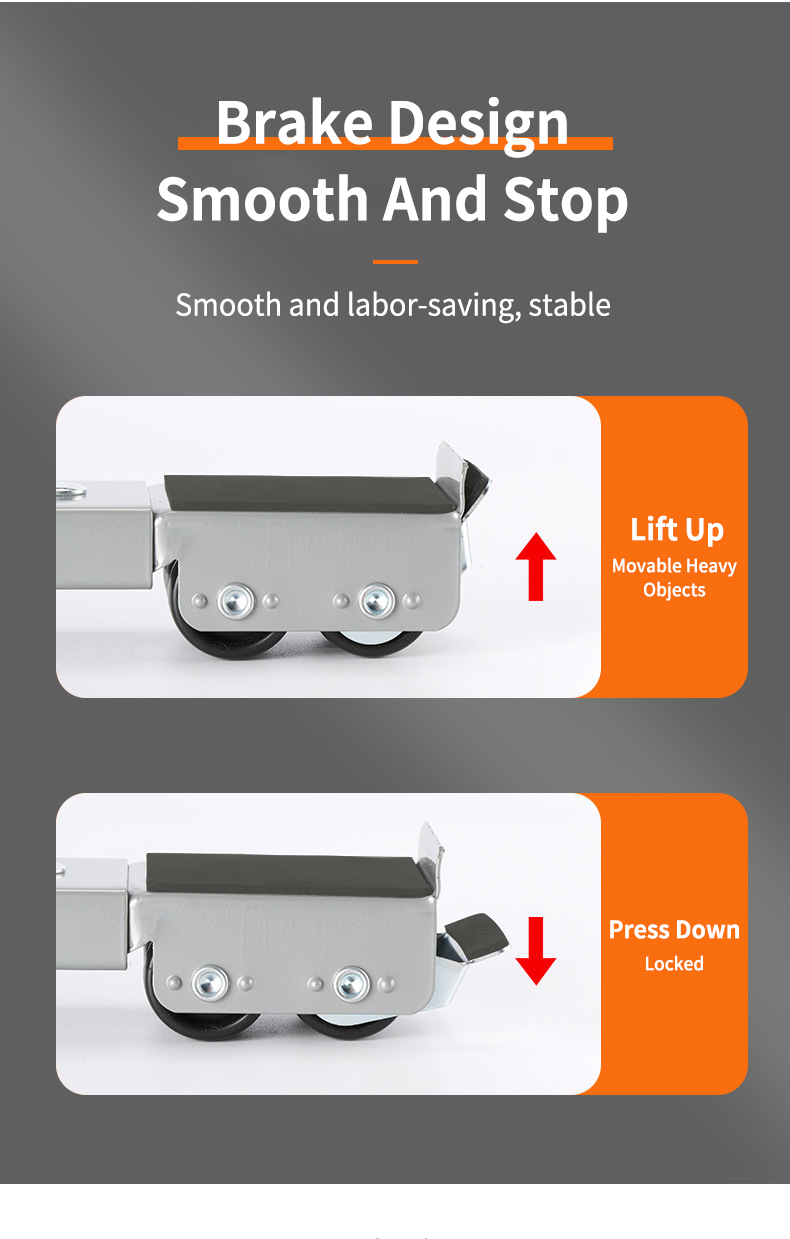 Brake Design
Smooth And Stop

Smooth and labor-saving, stable

Lift Up
Movable Heavy Objects

Press Down
Locked