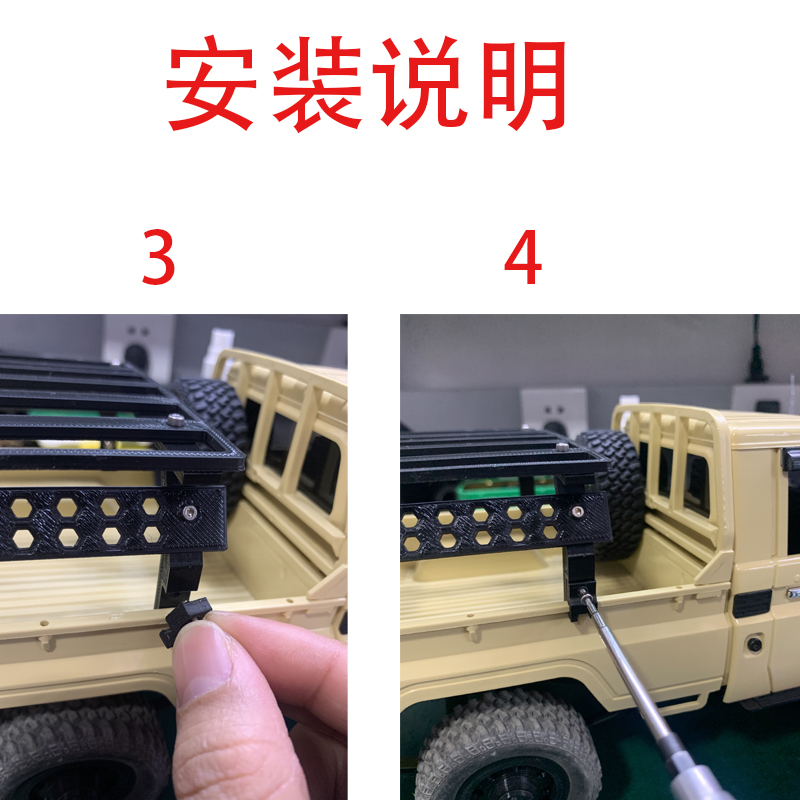 安装说明

3

4