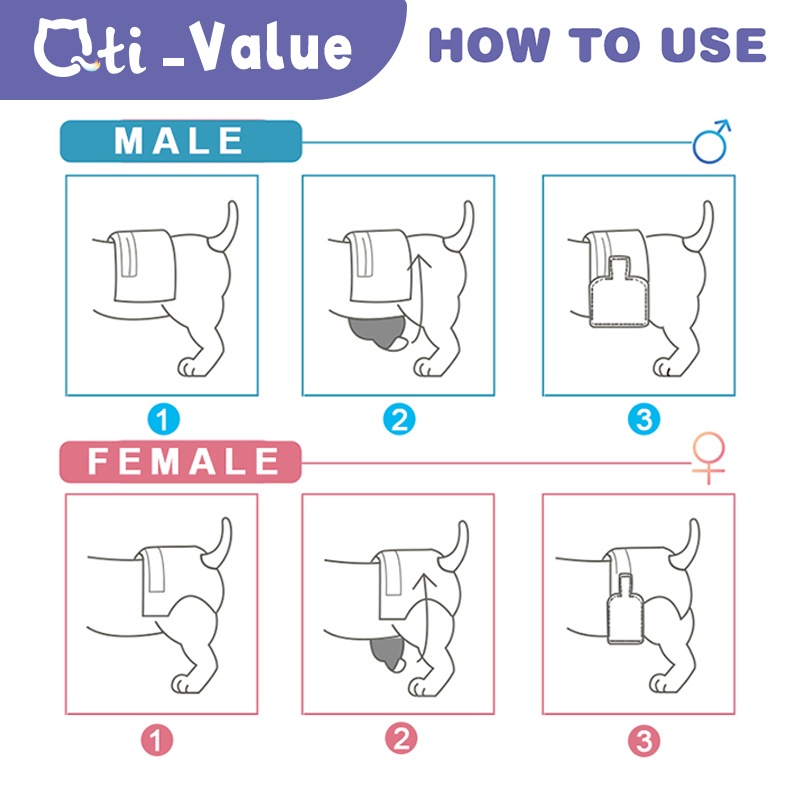 Qti_Value HOW TO USE

MALE ♂

1 2 3

FEMALE ♀

1 2 3