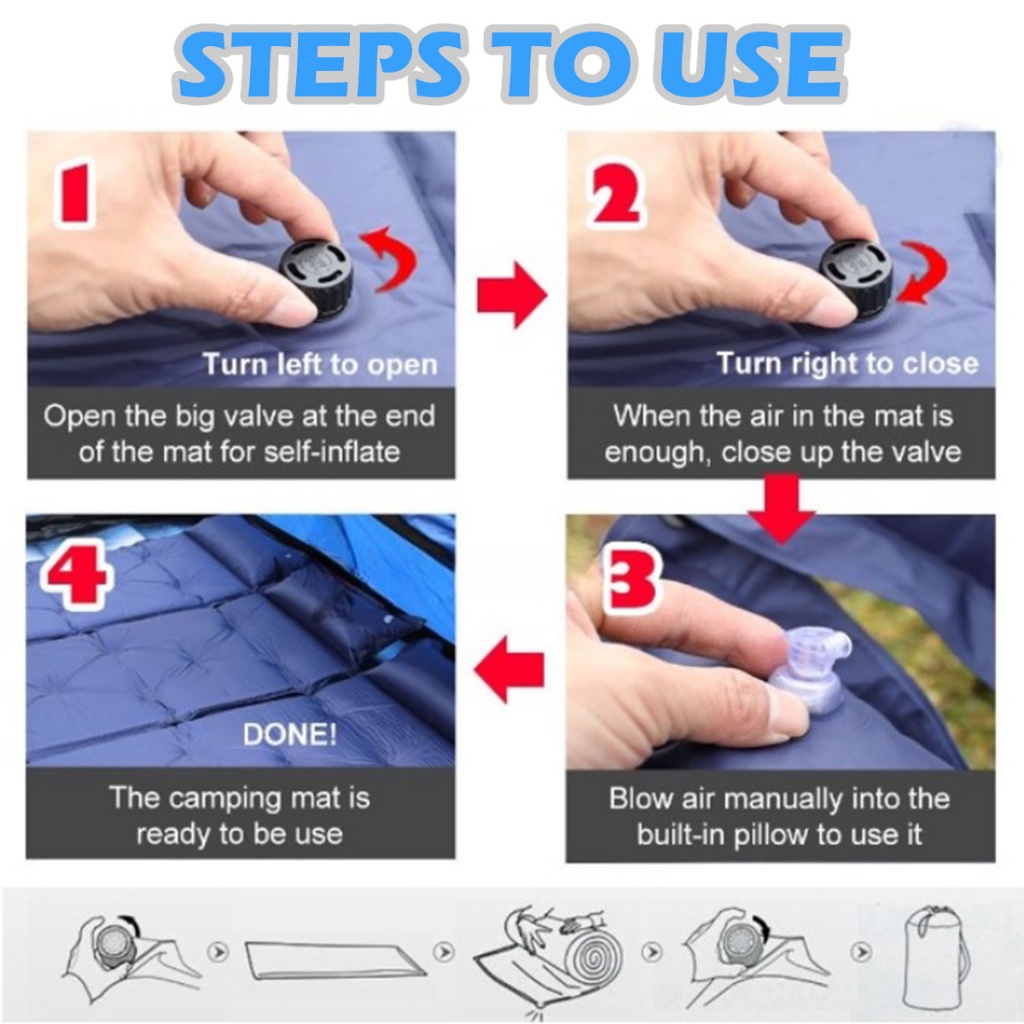 STEPS TO USE

1

Turn left to open

Open the big valve at the end of the mat for self-inflate

2

Turn right to close

When the air in the mat is enough, close up the valve

3

Blow air manually into the built-in pillow to use it

4

DONE!

The camping mat is ready to be use