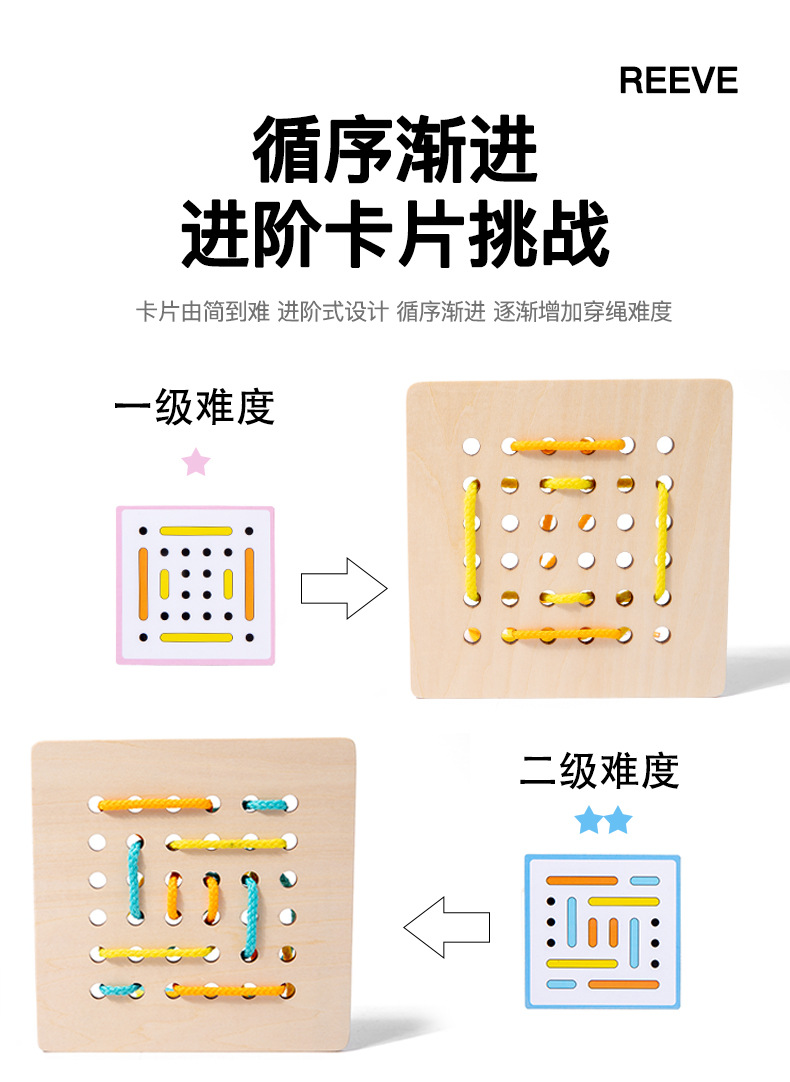 REEVE

循序渐进
进阶卡片挑战

卡片由简到难 进阶式设计 循序渐进 逐渐增加穿绳难度

一级难度

二级难度