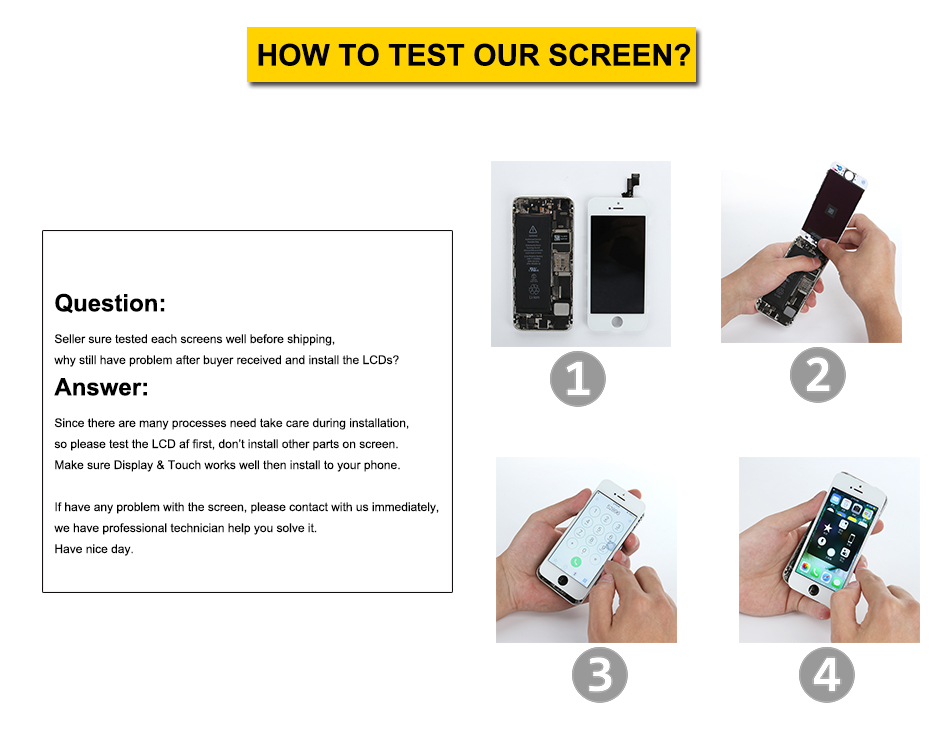 HOW TO TEST OUR SCREEN?

Question:

Seller sure tested each screens well before shipping, why still have problem after buyer received and install the LCDs?

Answer:

Since there are many processes need take care during installation, so please test the LCD af first, don't install other parts on screen. Make sure Display & Touch works well then install to your phone.

If have any problem with the screen, please contact with us immediately, we have professional technician help you solve it. Have nice day.

1

2

3

4