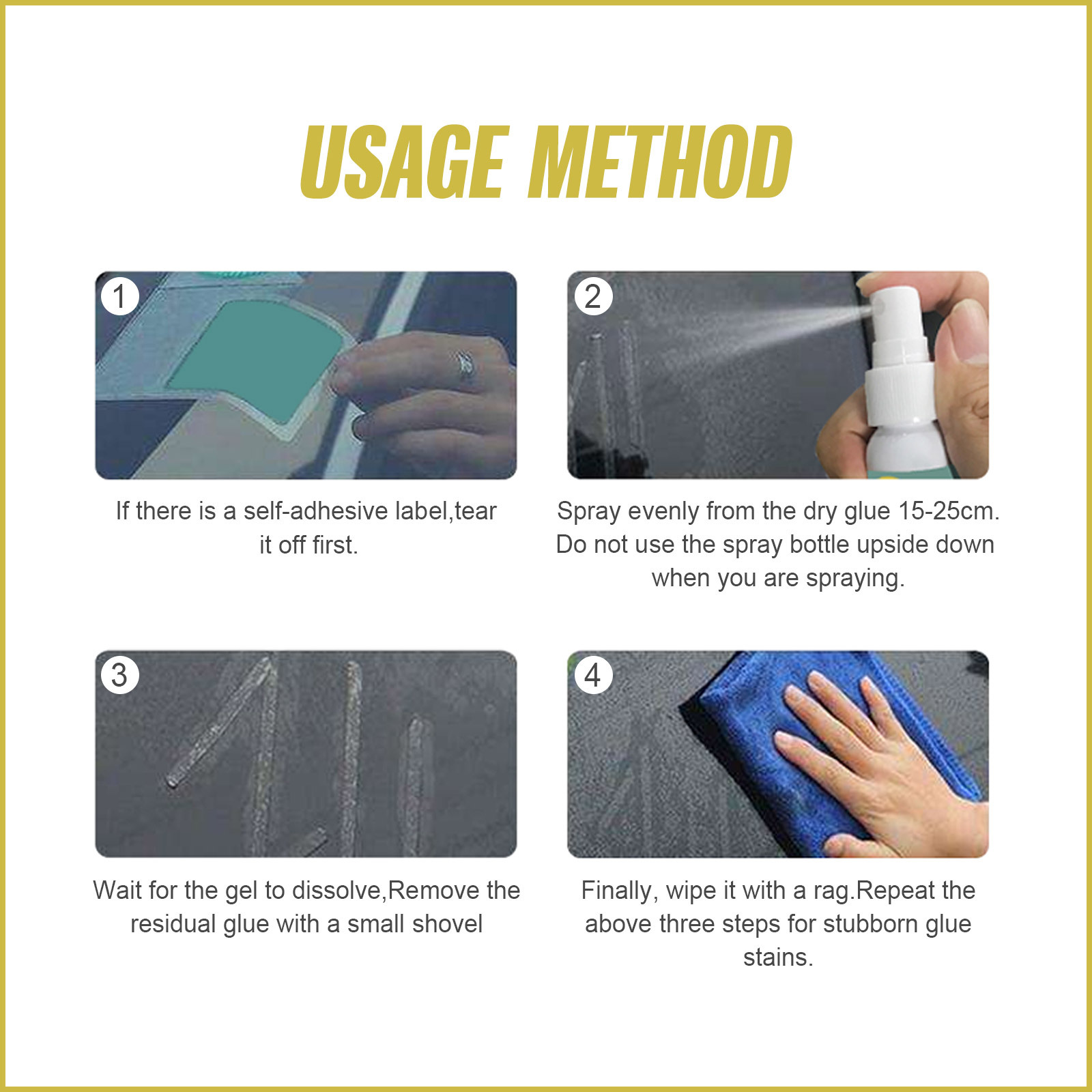 USAGE METHOD

1

If there is a self-adhesive label,tear it off first.

2

Spray evenly from the dry glue 15-25cm. Do not use the spray bottle upside down when you are spraying.

3

Wait for the gel to dissolve,Remove the residual glue with a small shovel

4

Finally, wipe it with a rag.Repeat the above three steps for stubborn glue stains.