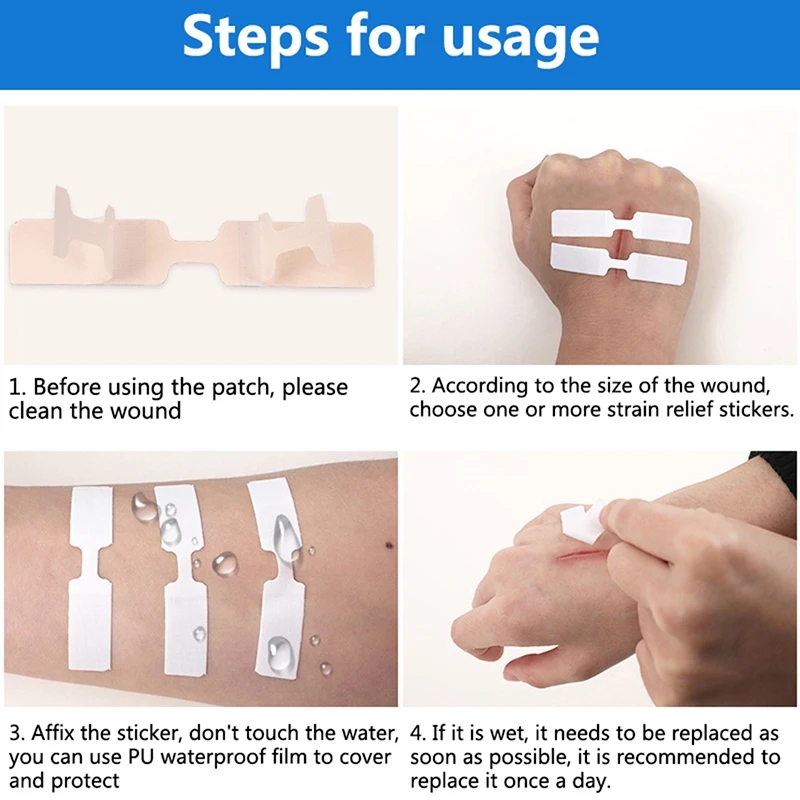 Steps for usage

1. Before using the patch, please clean the wound

2. According to the size of the wound, choose one or more strain relief stickers.

3. Affix the sticker, don't touch the water, you can use PU waterproof film to cover and protect

4. If it is wet, it needs to be replaced as soon as possible, it is recommended to replace it once a day.