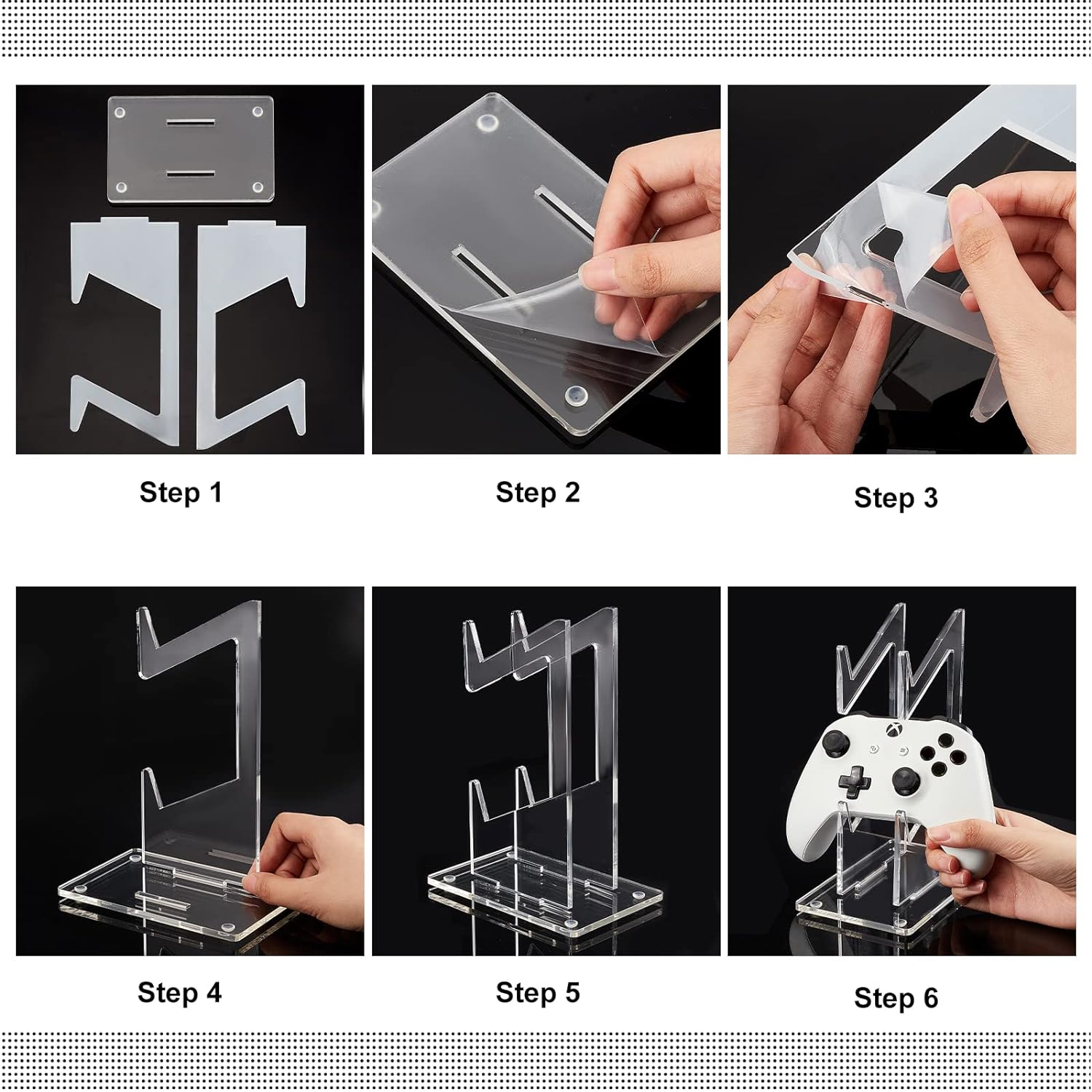 Step 1

Step 2

Step 3

Step 4

Step 5

Step 6