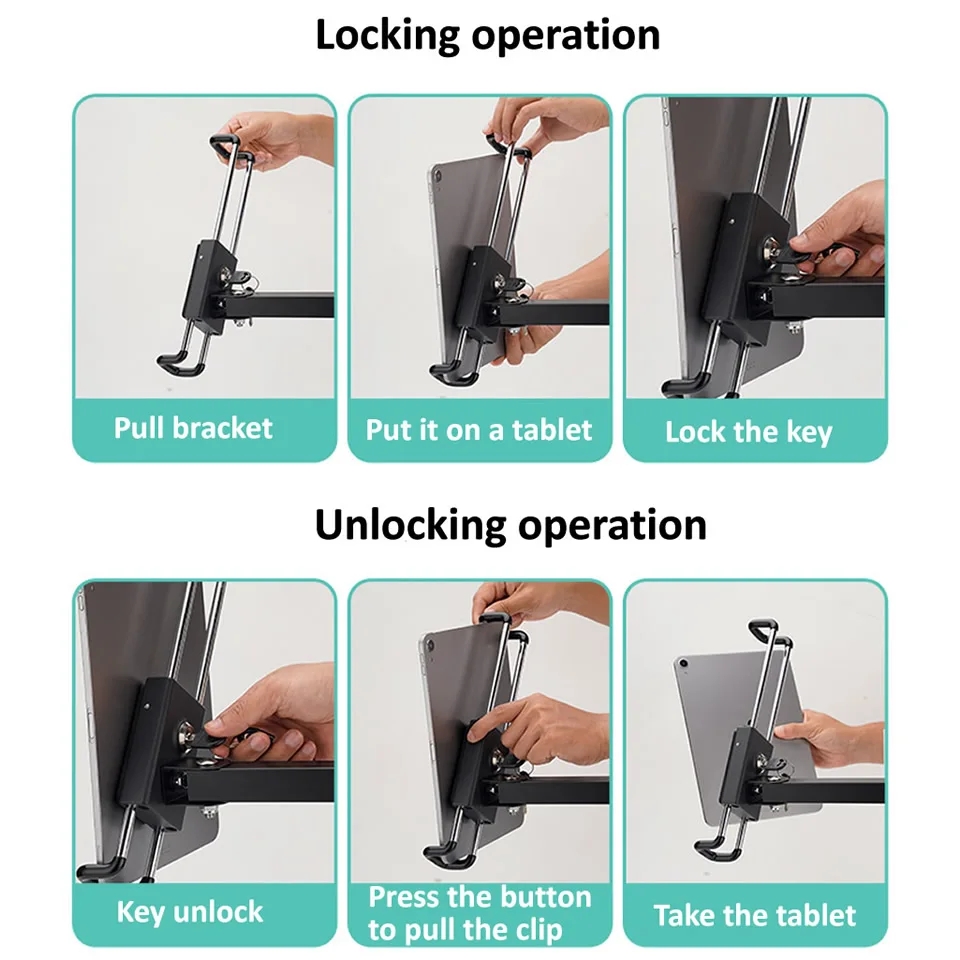 Locking operation

Pull bracket

Put it on a tablet

Lock the key

Unlocking operation

Key unlock

Press the button to pull the clip

Take the tablet