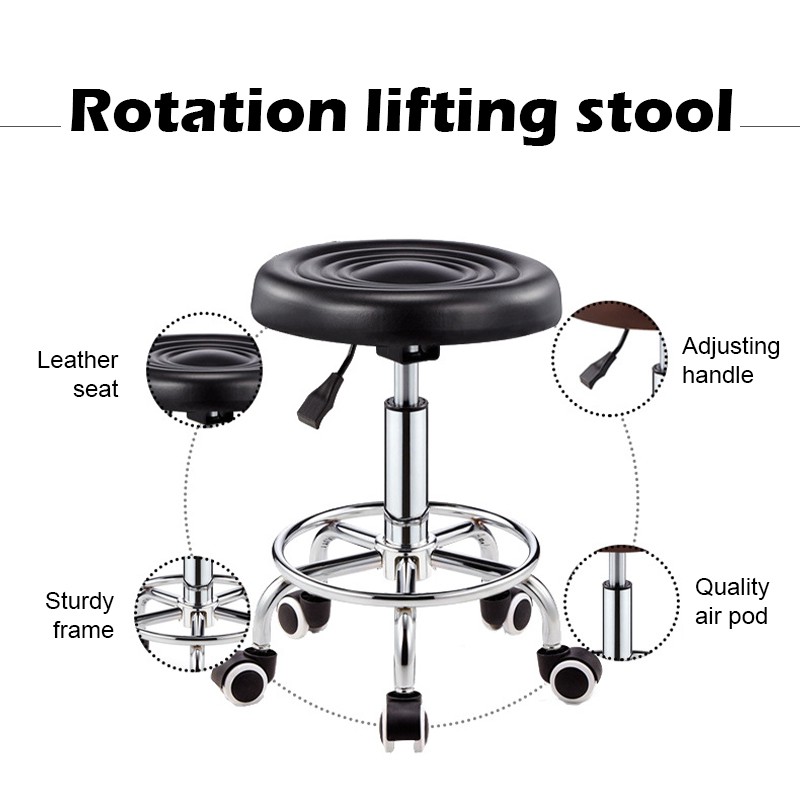 Rotation lifting stool

Leather seat

Adjusting handle

Sturdy frame

Quality air pod