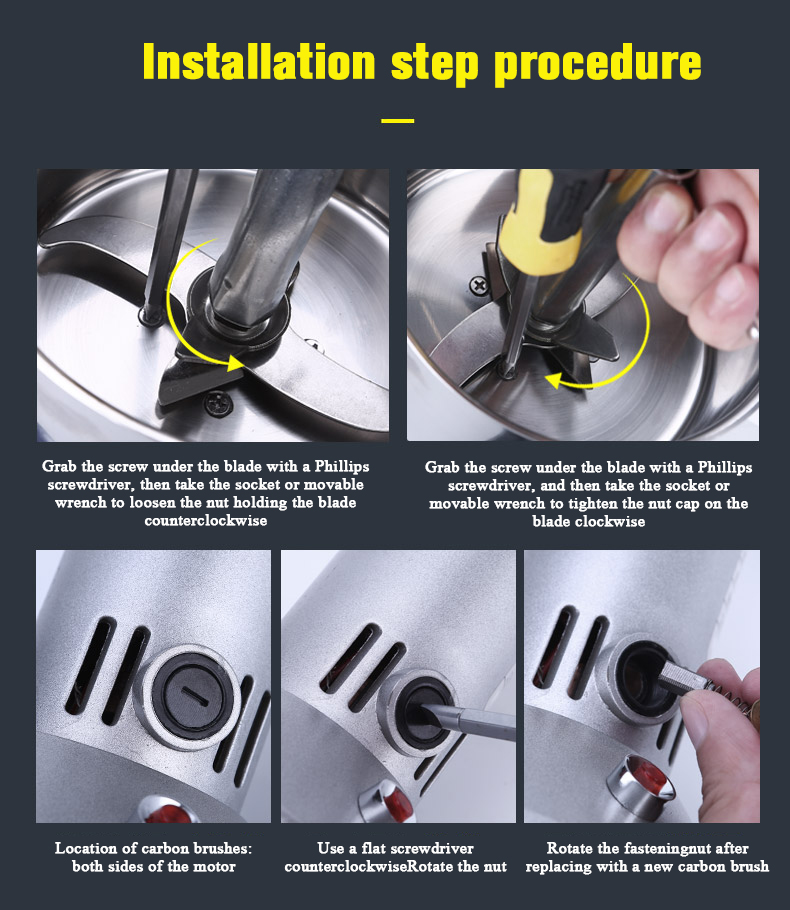 Installation step procedure

Grab the screw under the blade with a Phillips screwdriver, then take the socket or movable wrench to loosen the nut holding the blade counterclockwise

Grab the screw under the blade with a Phillips screwdriver, and then take the socket or movable wrench to tighten the nut cap on the blade clockwise

Location of carbon brushes: both sides of the motor

Use a flat screwdriver counterclockwiseRotate the nut

Rotate the fasteningnut after replacing with a new carbon brush