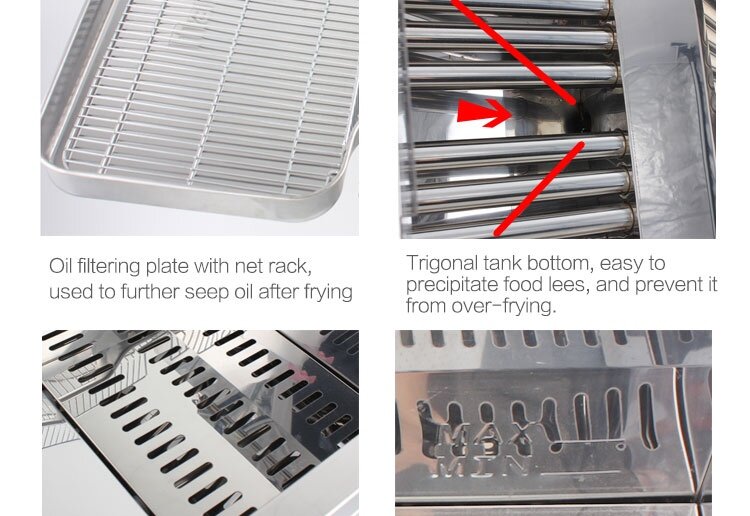 Oil filtering plate with net rack, used to further seep oil after frying

Trigonal tank bottom, easy to precipitate food lees, and prevent it from over-frying.

MAX
MIN